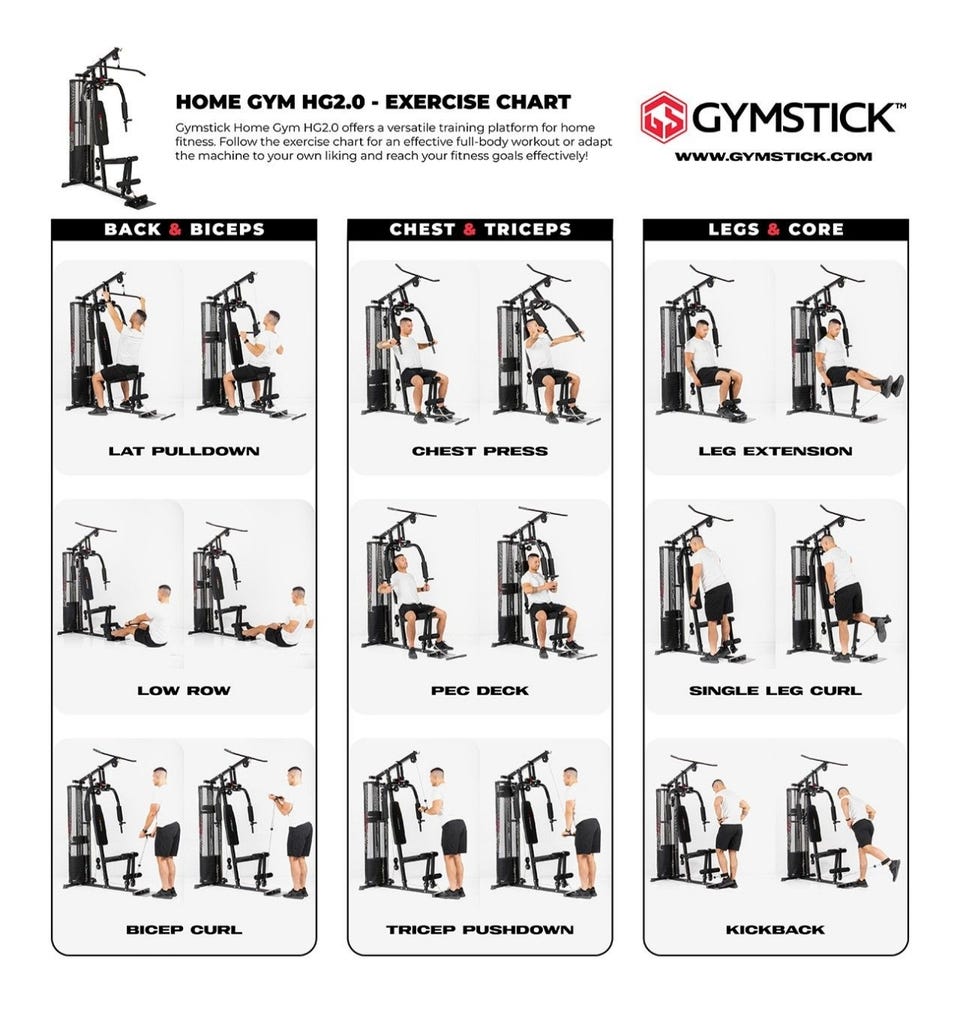 HOME GYM HG2.0 - EXERCISE CHART

Gymstick Home Gym HG2.0 offers a versatile training platform for home fitness. Follow the exercise chart for an effective full-body workout or adapt the machine to your own liking and reach your fitness goals effectively!

GYMSTICK™
WWW.GYMSTICK.COM

BACK & BICEPS

LAT PULLDOWN

LOW ROW

BICEP CURL

CHEST & TRICEPS

CHEST PRESS

PEC DECK

TRICEP PUSHDOWN

LEGS & CORE

LEG EXTENSION

SINGLE LEG CURL

KICKBACK