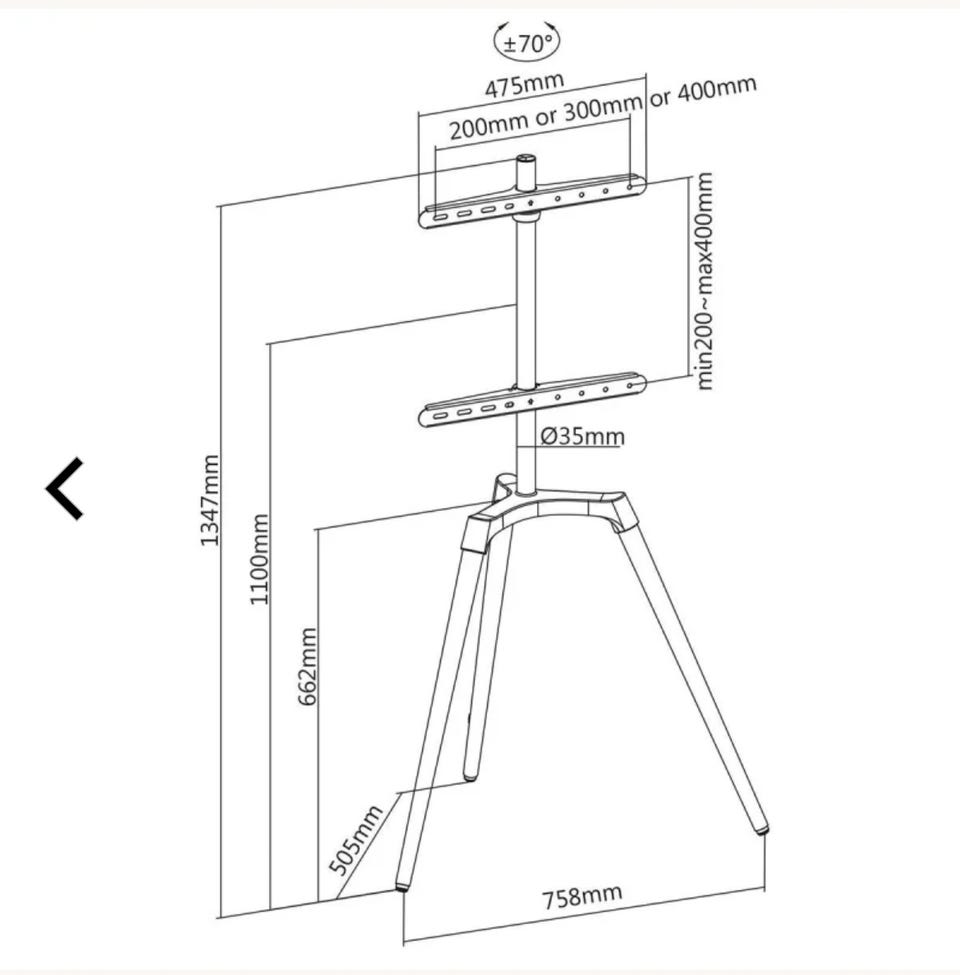 ±70°
475mm
200mm or 300mm or 400mm
min200~max400mm
Ø35mm
1347mm
1100mm
662mm
505mm
758mm