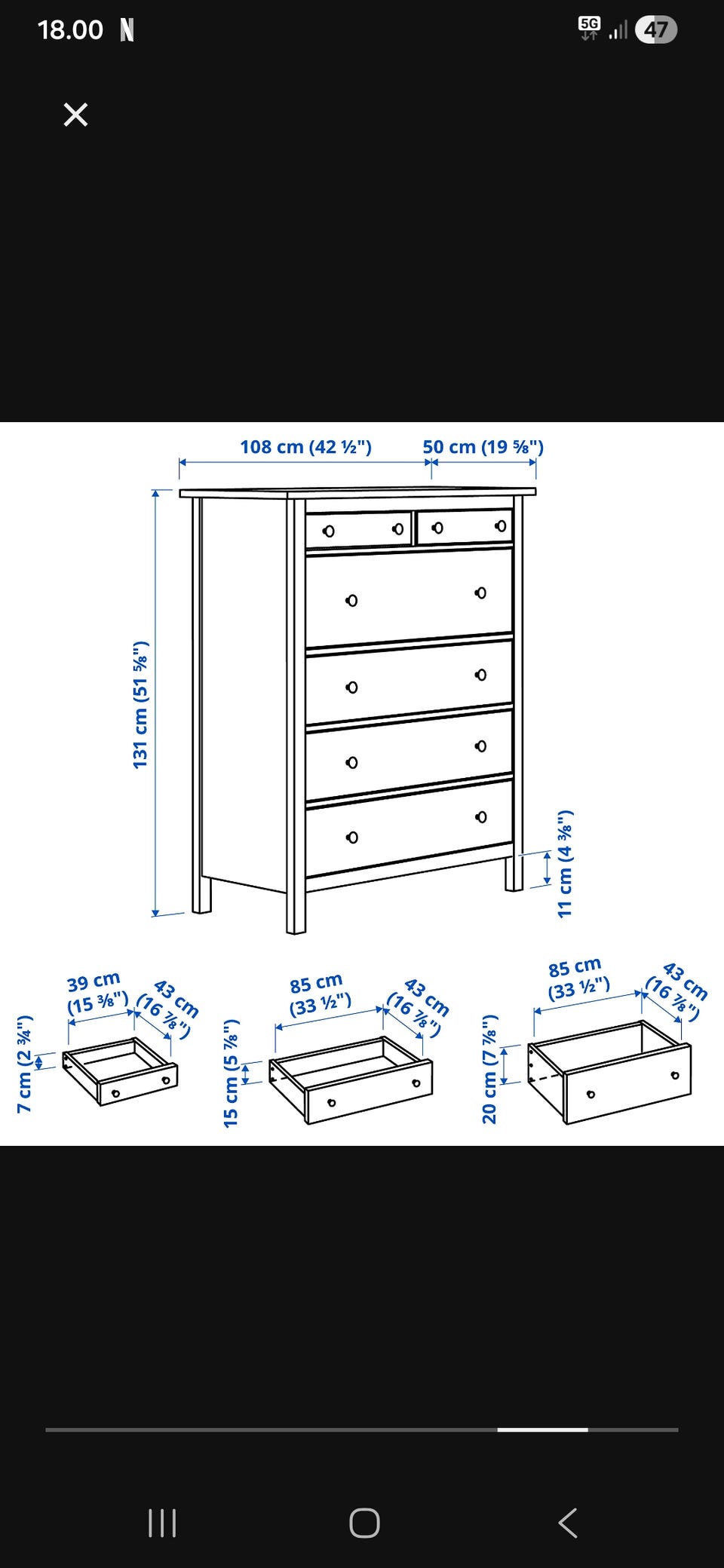 18.00 N

5G 47

108 cm (42 ½")
50 cm (19 ⅝")
131 cm (51 ⅝")
11 cm (4 ⅜")

39 cm (15 ⅜")
43 cm (16 ⅞")
7 cm (2 ¾")

85 cm (33 ½")
43 cm (16 ⅞")
15 cm (5 ⅞")

85 cm (33 ½")
43 cm (16 ⅞")
20 cm (7 ⅞")