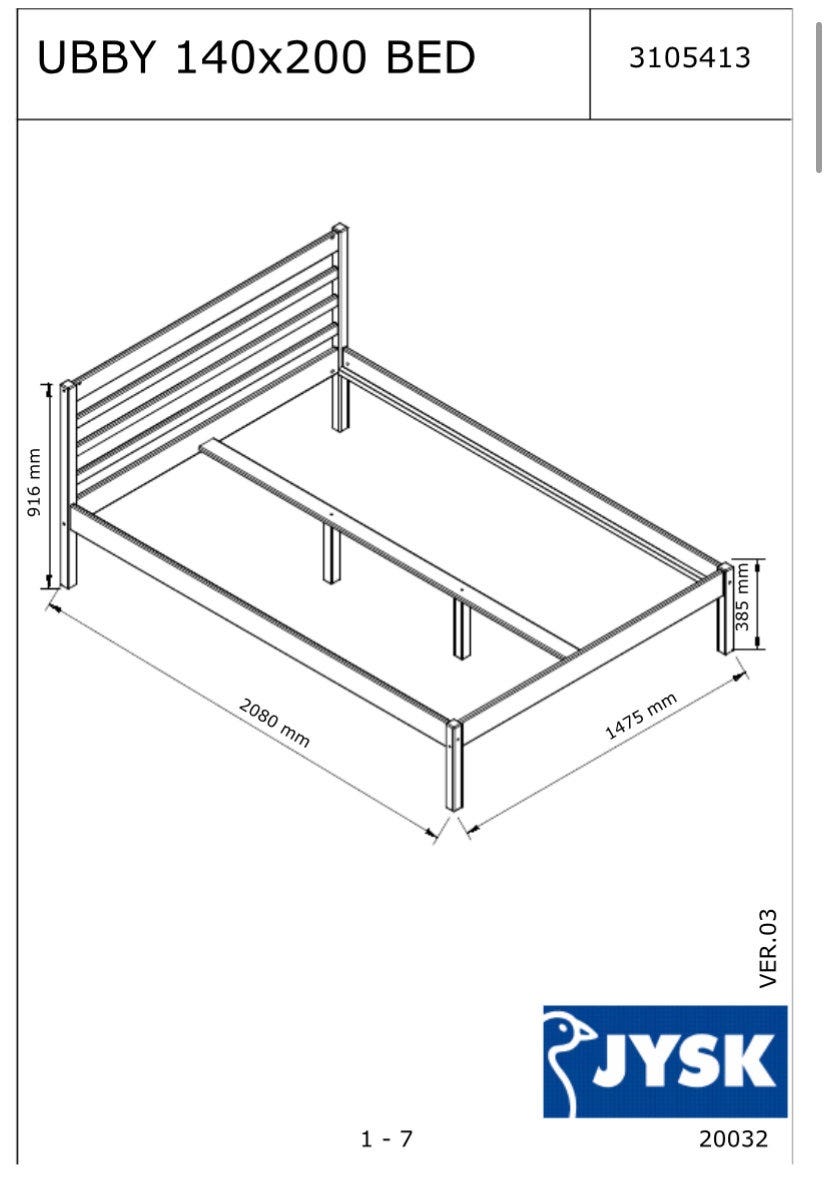 UBBY 140x200 BED

3105413

916 mm

385 mm

2080 mm

1475 mm

VER.03

JYSK

1 - 7

20032