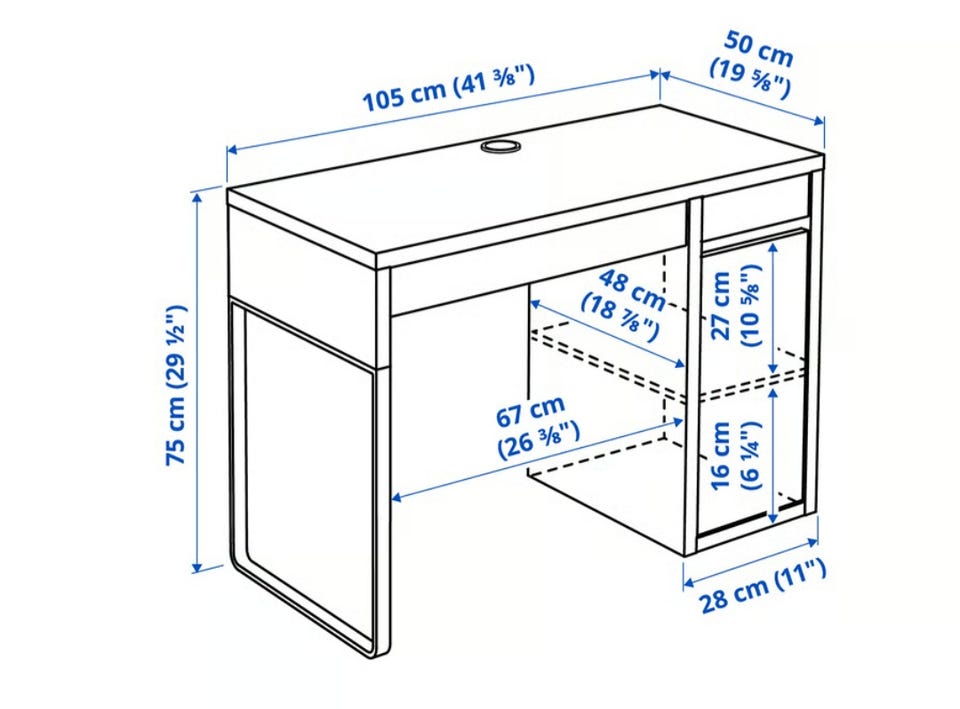 105 cm (41 ⅜")

50 cm
(19 ⅝")

75 cm (29 ½")

48 cm
(18 ⅞")

27 cm
(10 ⅝")

67 cm
(26 ⅜")

16 cm
(6 ¼")

28 cm (11")