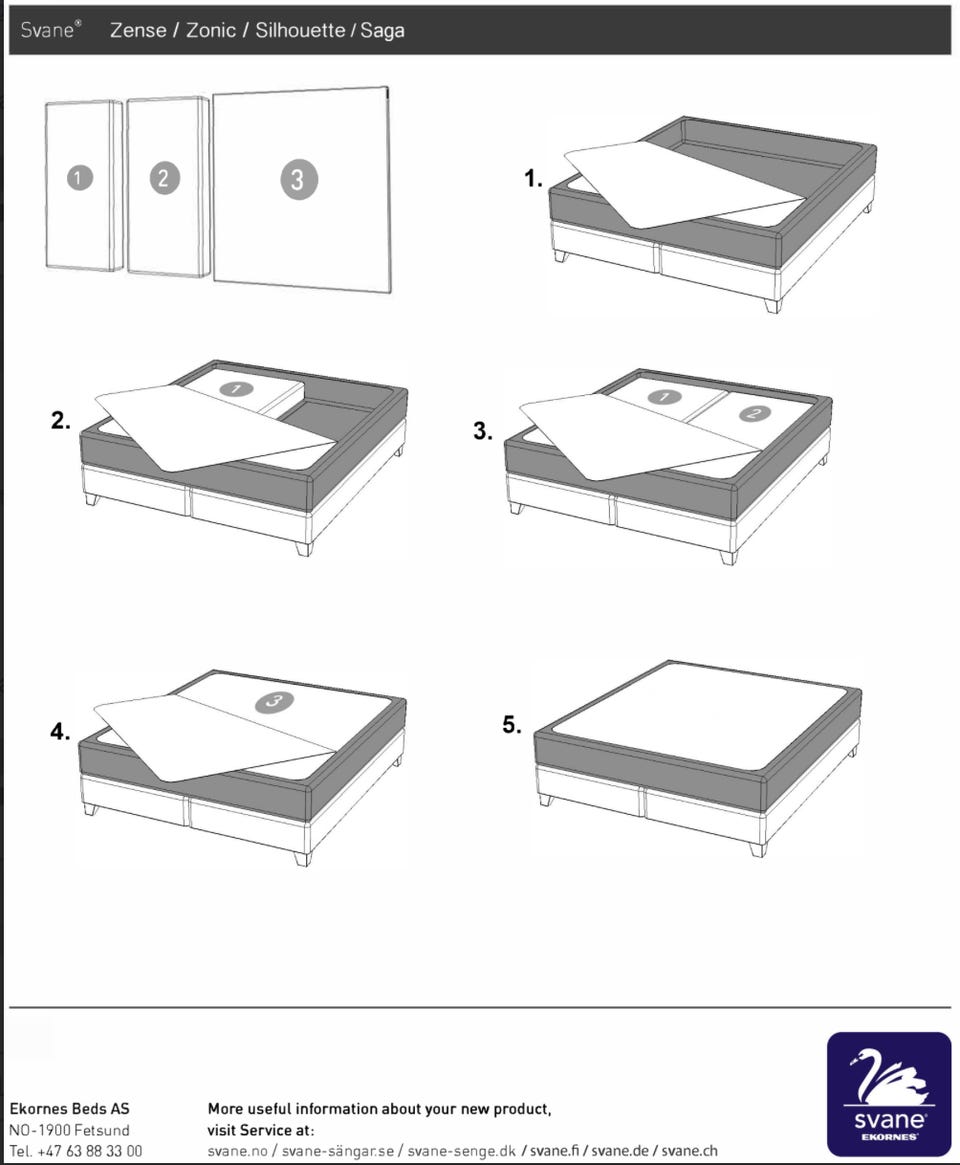 Svane® Zense / Zonic / Silhouette / Saga

1 2 3

1.

2. 1

3. 1 2

4. 3

5.

Ekornes Beds AS
NO-1900 Fetsund
Tel. +47 63 88 33 00

More useful information about your new product, visit Service at:
svane.no / svane-sängar.se / svane-senge.dk / svane.fi / svane.de / svane.ch

svane® EKORNES®