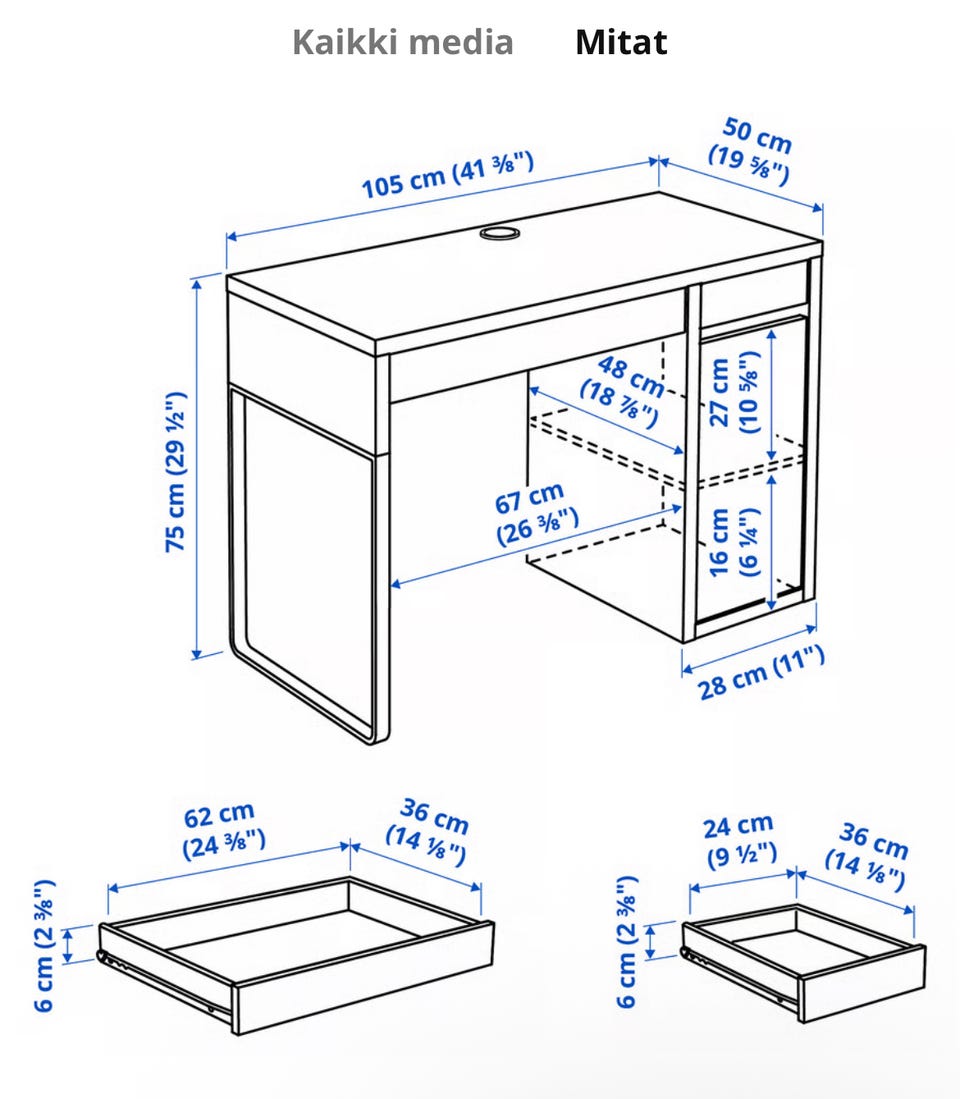 Kaikki media Mitat

105 cm (41 ⅜")

50 cm (19 ⅝")

75 cm (29 ½")

48 cm (18 ⅞")

27 cm (10 ⅝")

67 cm (26 ⅜")

16 cm (6 ¼")

28 cm (11")

62 cm (24 ⅜")

36 cm (14 ⅛")

6 cm (2 ⅜")

24 cm (9 ½")

36 cm (14 ⅛")

6 cm (2 ⅜")