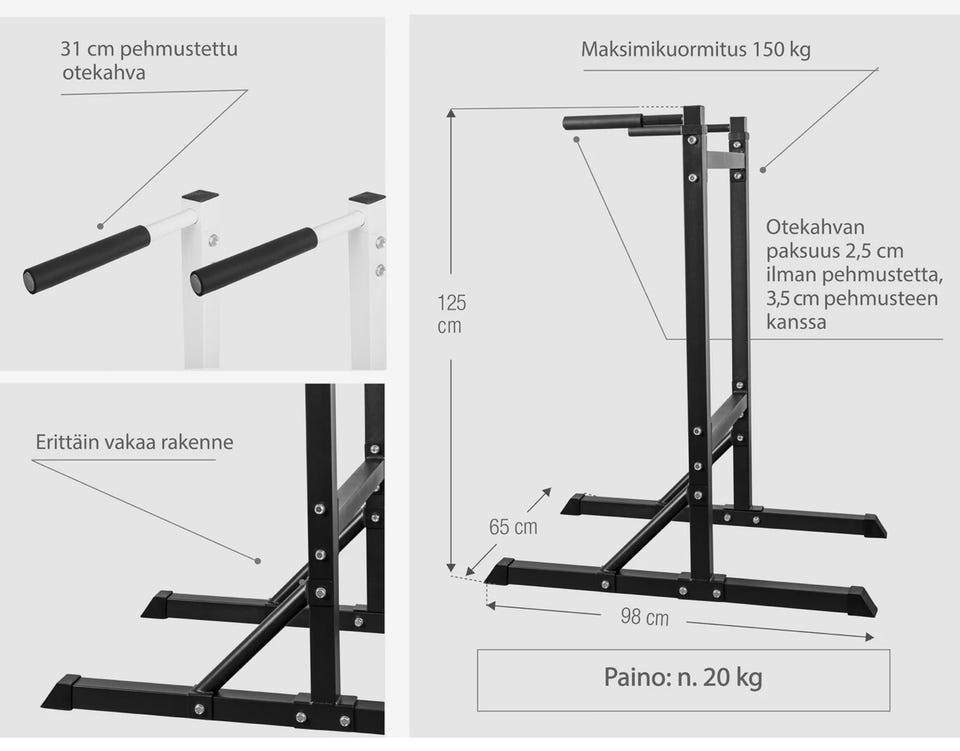 31 cm pehmustettu otekahva

Erittäin vakaa rakenne

Maksimikuormitus 150 kg

Otekahvan paksuus 2,5 cm ilman pehmustetta, 3,5 cm pehmusteen kanssa

125 cm

65 cm

98 cm

Paino: n. 20 kg