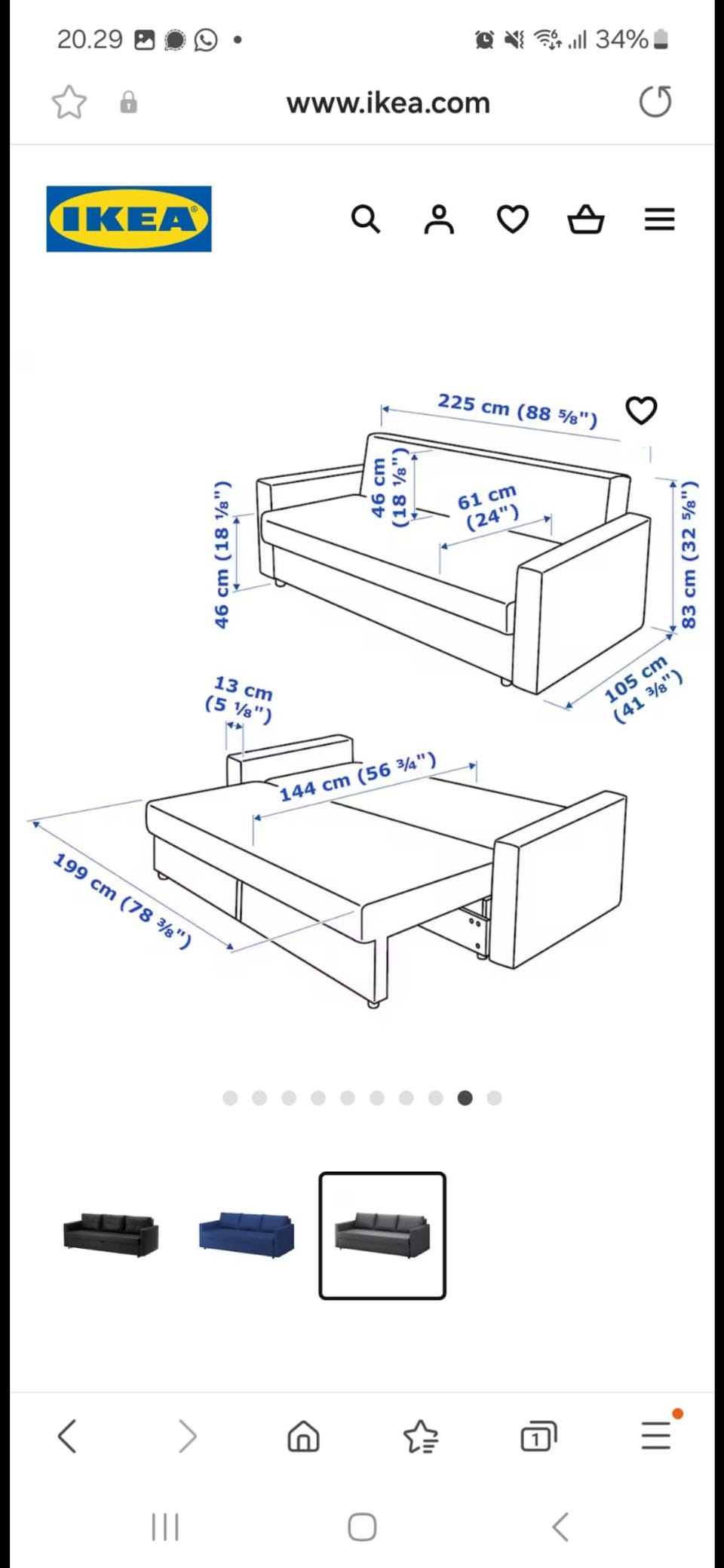 20.29

34%

www.ikea.com

IKEA

225 cm (88 ⅝")

46 cm (18 ⅛")

61 cm (24")

46 cm (18 ⅛")

83 cm (32 ⅝")

105 cm (41 ⅜")

13 cm (5 ⅛")

144 cm (56 ¾")

199 cm (78 ⅜")

1