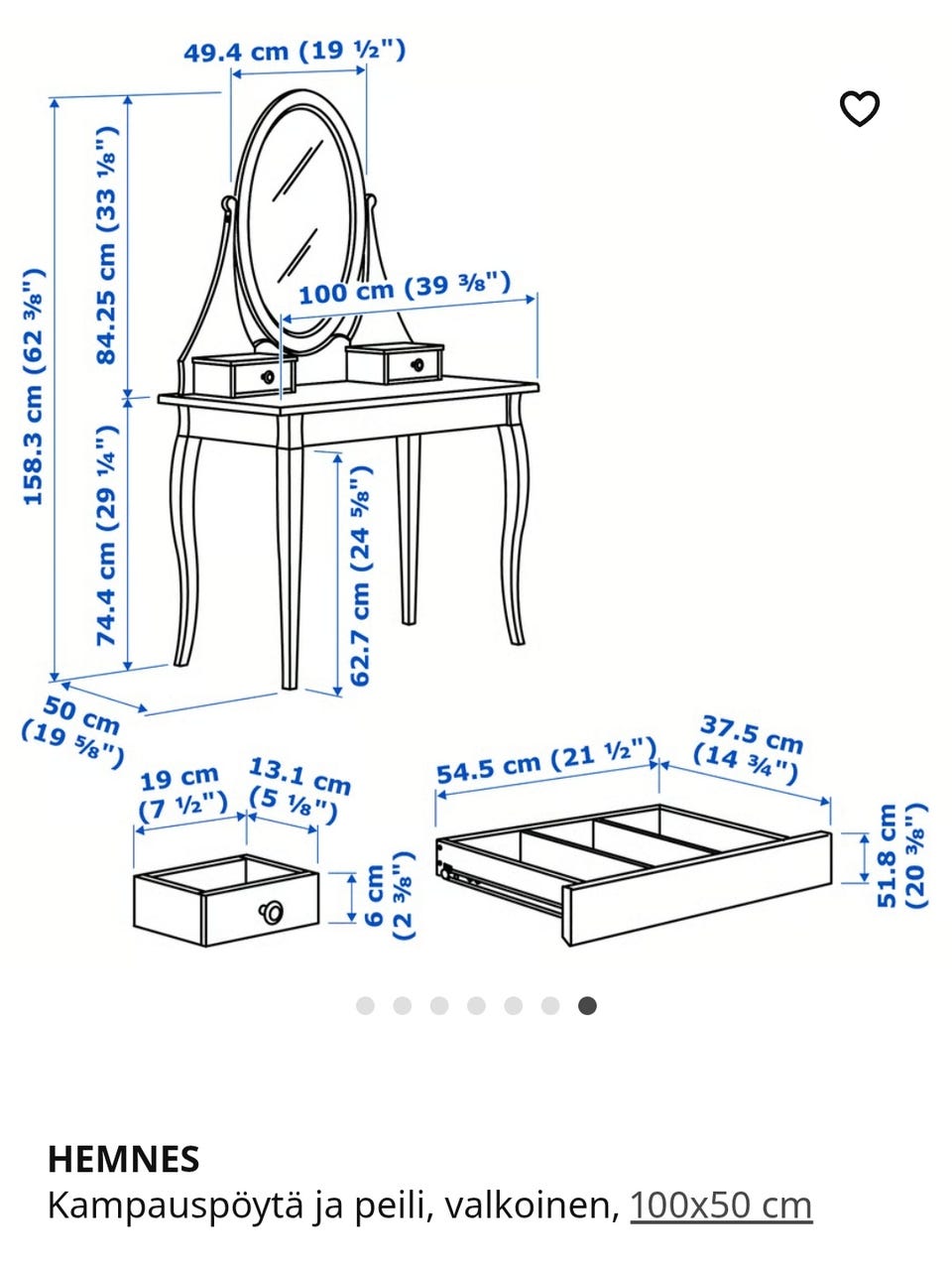 49.4 cm (19 ½")

158.3 cm (62 ⅜")

84.25 cm (33 ⅛")

100 cm (39 ⅜")

74.4 cm (29 ¼")

62.7 cm (24 ⅝")

50 cm (19 ⅝")

19 cm (7 ½")

13.1 cm (5 ⅛")

6 cm (2 ⅜")

54.5 cm (21 ½")

37.5 cm (14 ¾")

51.8 cm (20 ⅜")

HEMNES
Kampauspöytä ja peili, valkoinen, 100x50 cm