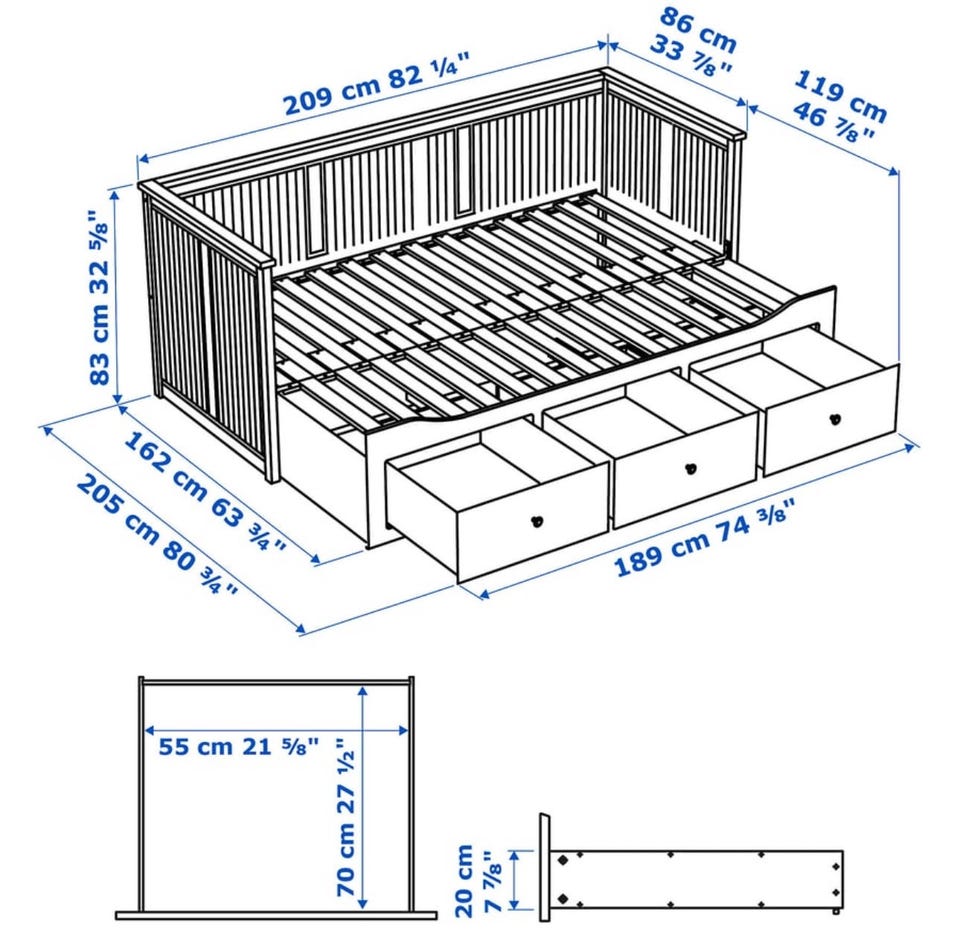 209 cm 82 ¼"
86 cm
33 ⅞"
119 cm
46 ⅞"
83 cm 32 ⅝"
162 cm 63 ¾"
205 cm 80 ¾"
189 cm 74 ⅜"
55 cm 21 ⅝"
70 cm 27 ½"
20 cm
7 ⅞"