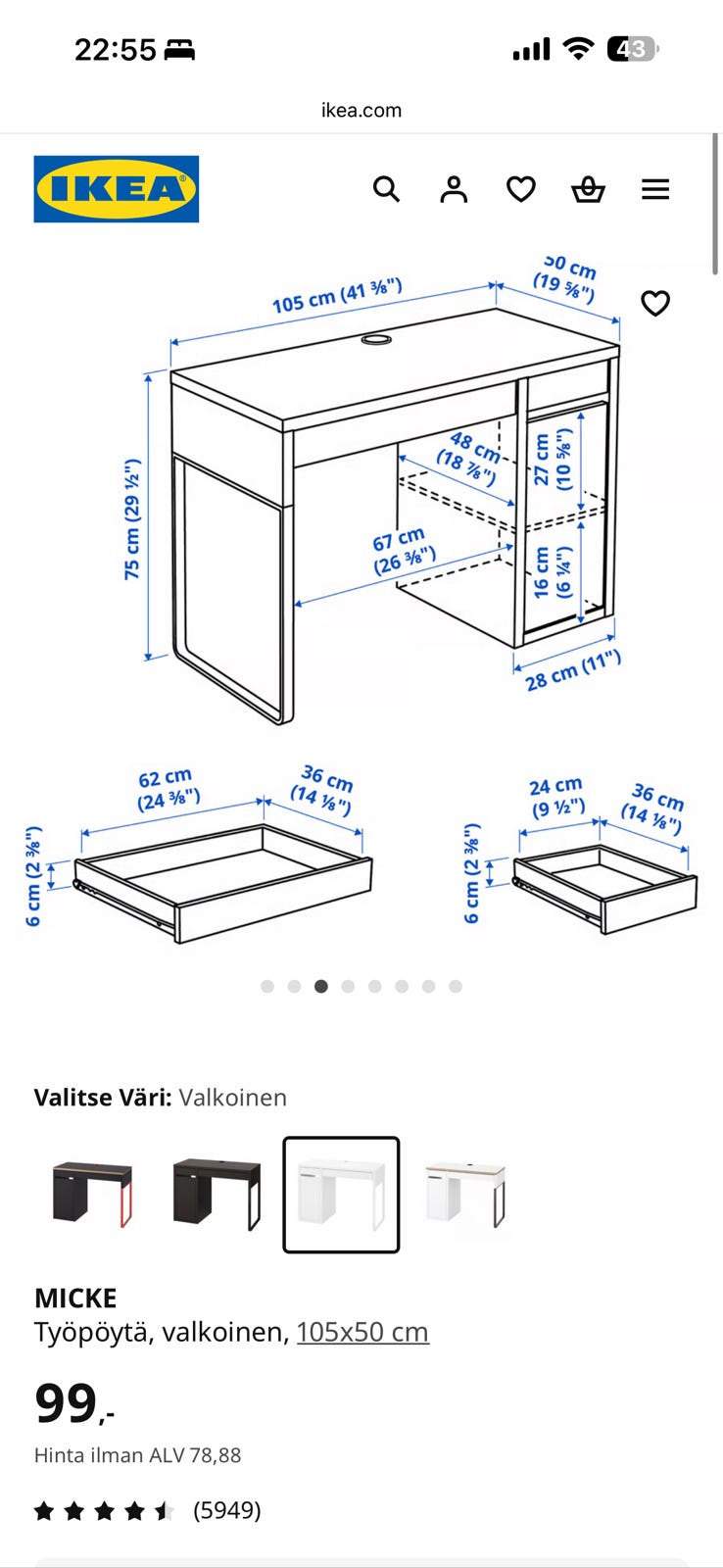 22:55

43

ikea.com

IKEA

105 cm (41 ⅜")
50 cm (19 ⅝")
75 cm (29 ½")
48 cm (18 ⅞")
27 cm (10 ⅝")
67 cm (26 ⅜")
16 cm (6 ¼")
28 cm (11")

62 cm (24 ⅜")
36 cm (14 ⅛")
6 cm (2 ⅜")

24 cm (9 ½")
36 cm (14 ⅛")
6 cm (2 ⅜")

Valitse Väri: Valkoinen

MICKE
Työpöytä, valkoinen, 105x50 cm

99,-

Hinta ilman ALV 78,88

(5949)