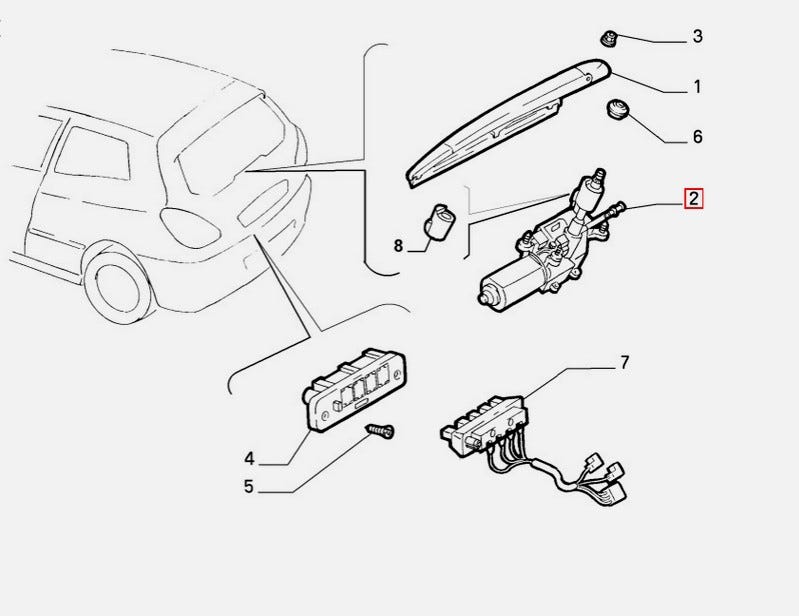 3
1
6
2
8
7
4
5