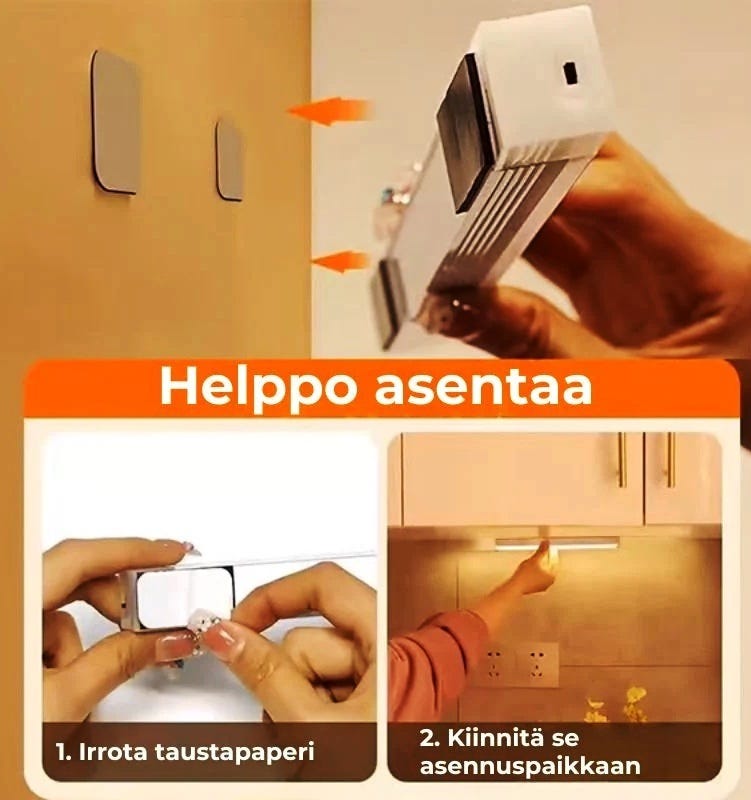 Helppo asentaa

1. Irrota taustapaperi

2. Kiinnitä se asennuspaikkaan