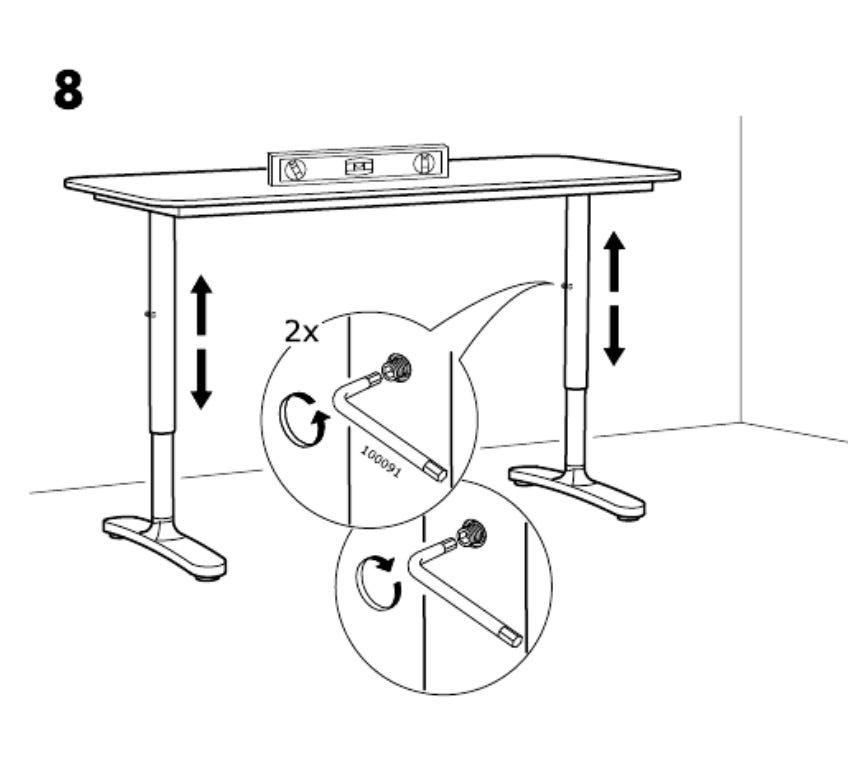 8

2x

100091