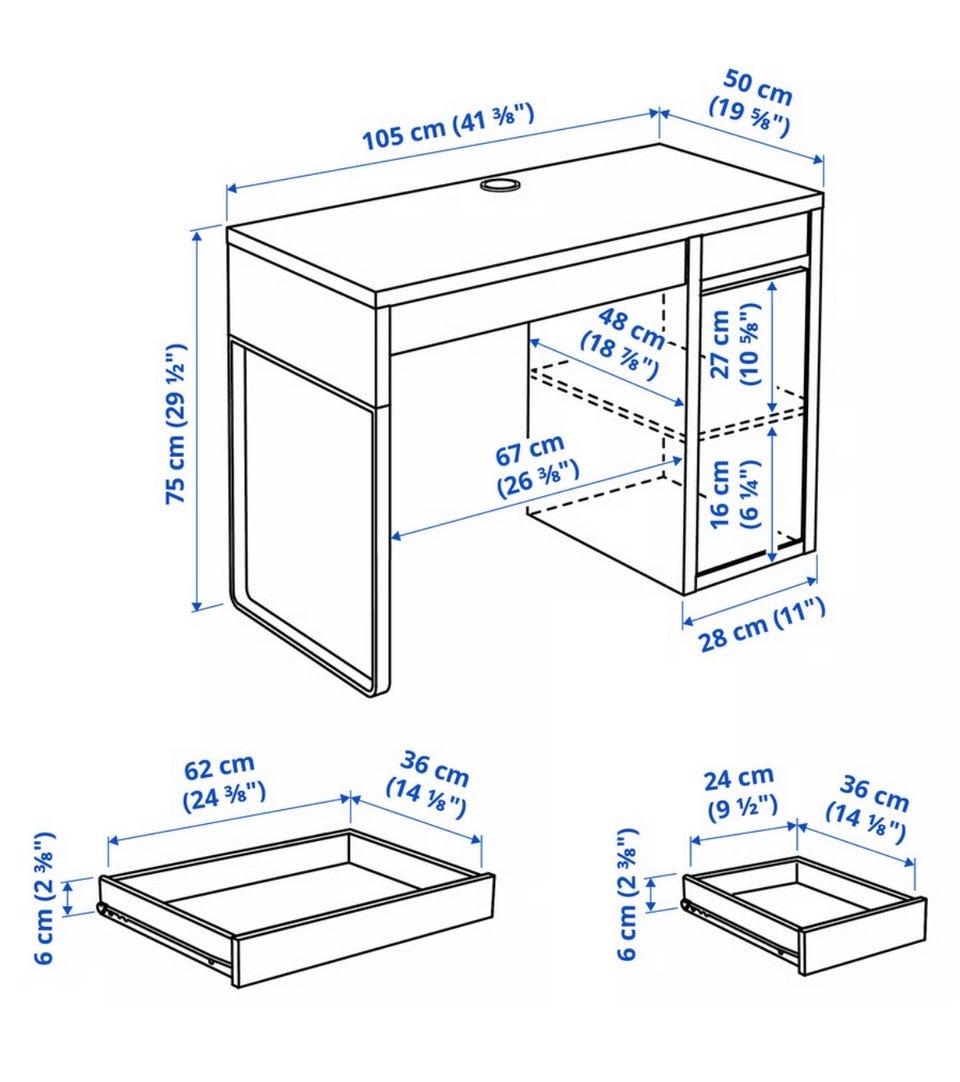 105 cm (41 ⅜")

50 cm (19 ⅝")

75 cm (29 ½")

48 cm (18 ⅞")

27 cm (10 ⅝")

67 cm (26 ⅜")

16 cm (6 ¼")

28 cm (11")

62 cm (24 ⅜")

36 cm (14 ⅛")

6 cm (2 ⅜")

24 cm (9 ½")

36 cm (14 ⅛")

6 cm (2 ⅜")