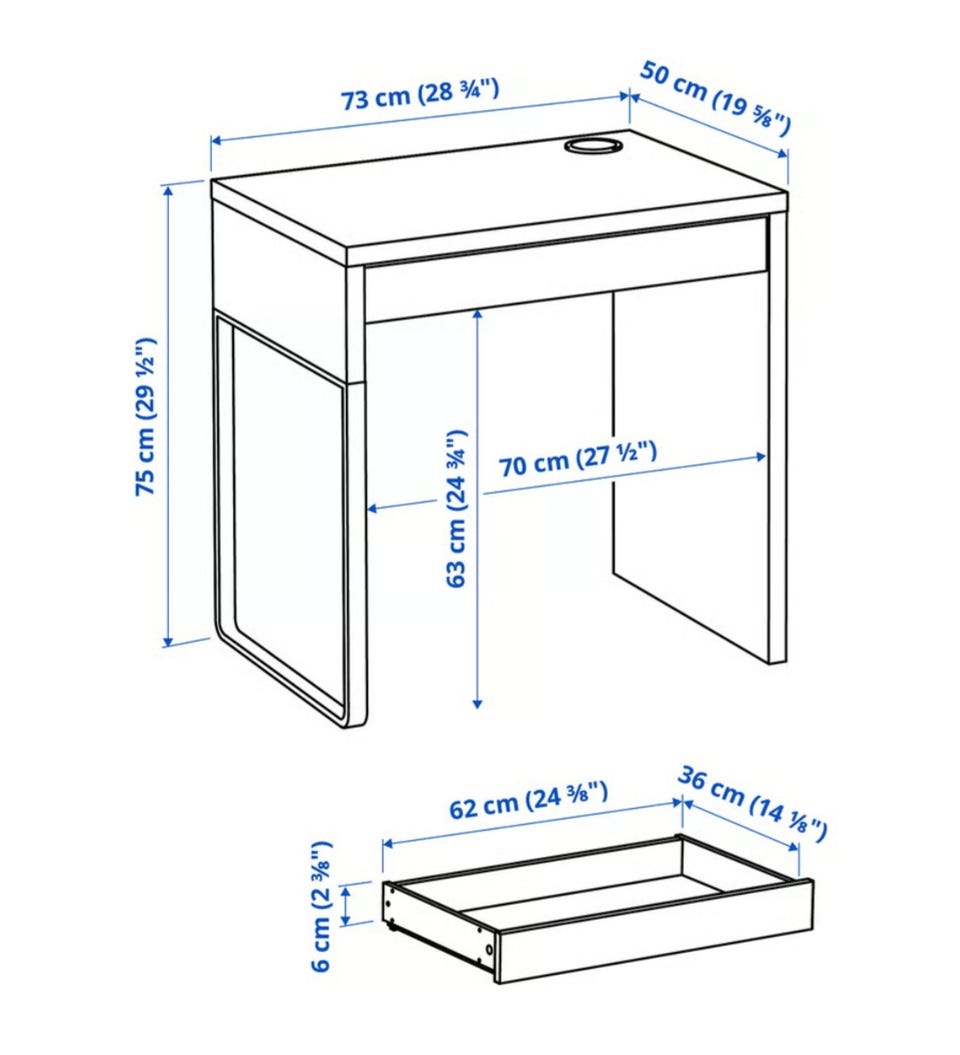 73 cm (28 ¾")

50 cm (19 ⅝")

75 cm (29 ½")

63 cm (24 ¾")

70 cm (27 ½")

62 cm (24 ⅜")

36 cm (14 ⅛")

6 cm (2 ⅜")