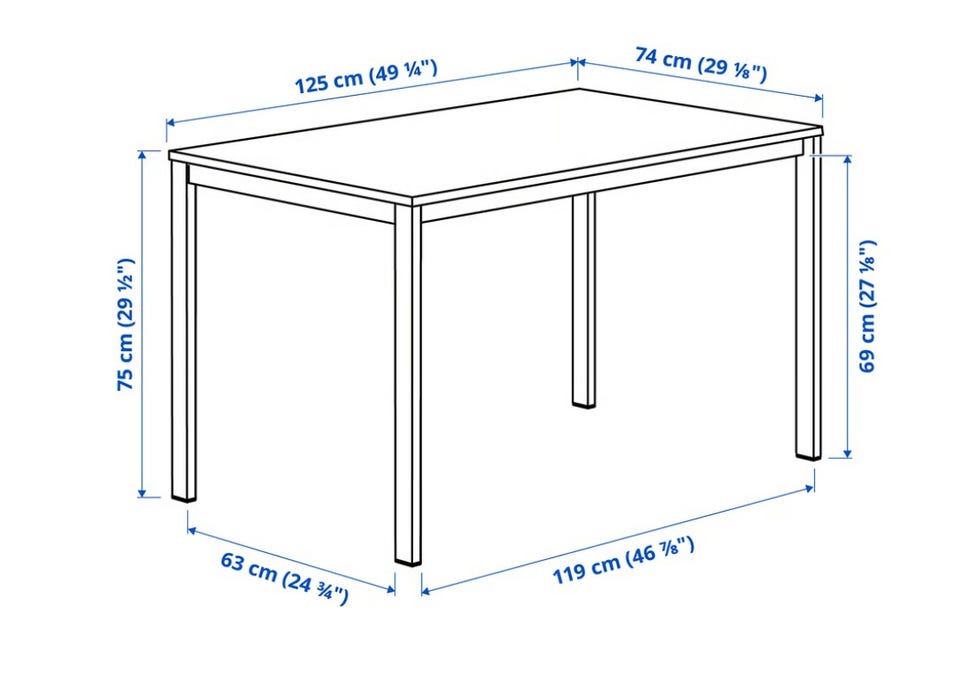 125 cm (49 ¼")

74 cm (29 ⅛")

75 cm (29 ½")

69 cm (27 ⅛")

63 cm (24 ¾")

119 cm (46 ⅞")