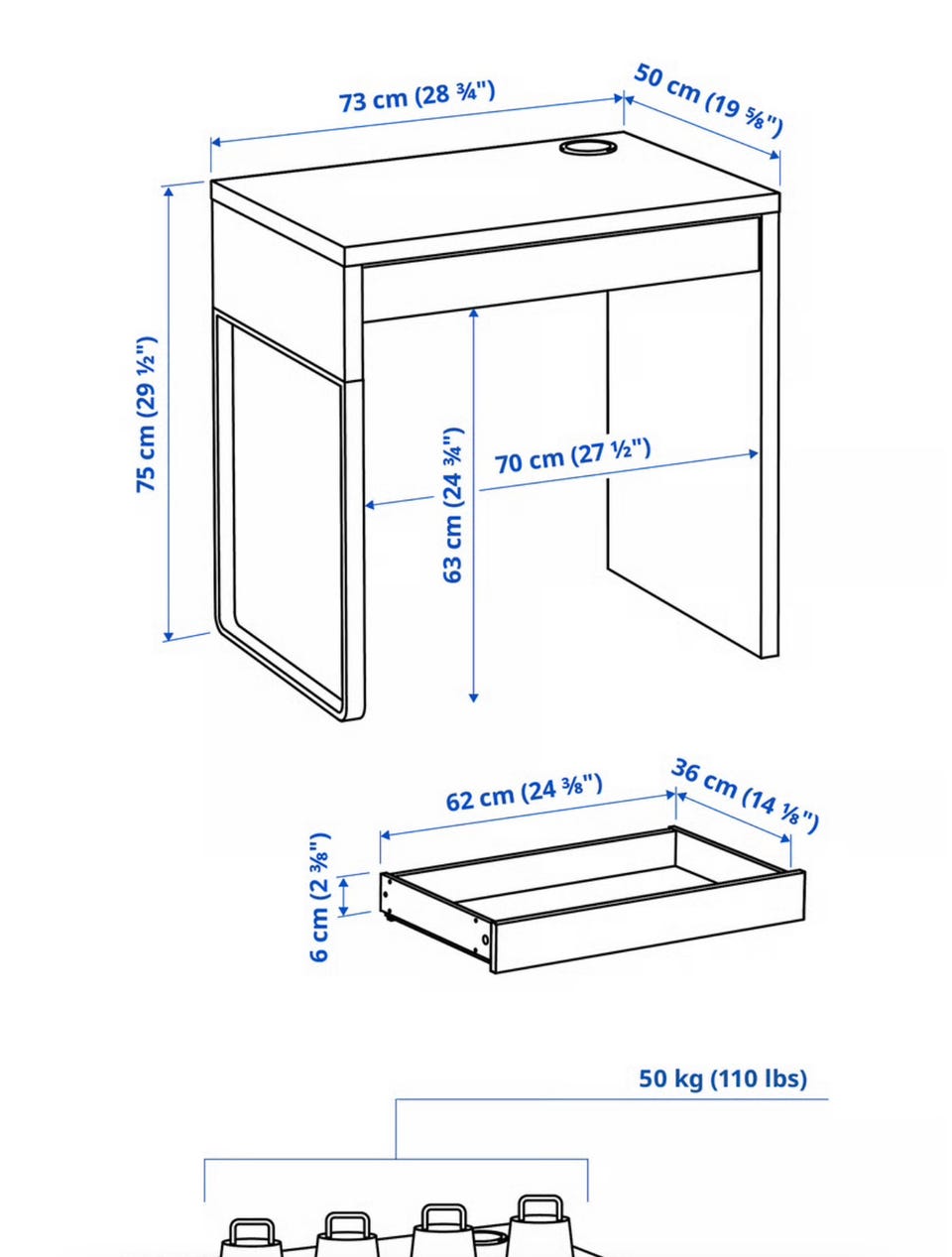 73 cm (28 ¾")

50 cm (19 ⅝")

75 cm (29 ½")

63 cm (24 ¾")

70 cm (27 ½")

62 cm (24 ⅜")

36 cm (14 ⅛")

6 cm (2 ⅜")

50 kg (110 lbs)