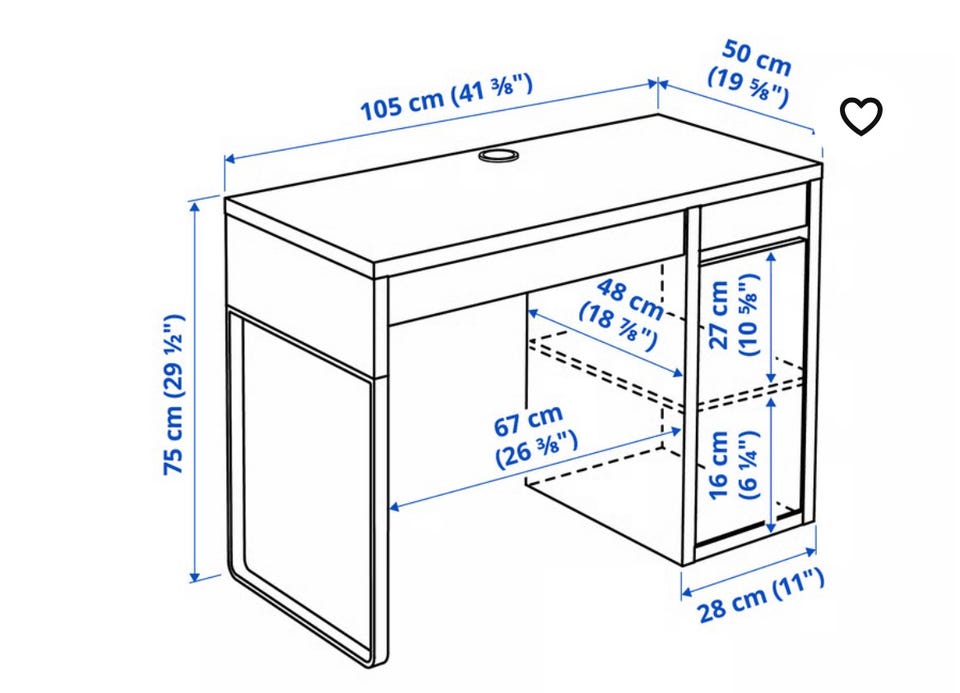 105 cm (41 ⅜")

50 cm
(19 ⅝")

75 cm (29 ½")

48 cm
(18 ⅞")

27 cm
(10 ⅝")

67 cm
(26 ⅜")

16 cm
(6 ¼")

28 cm (11")