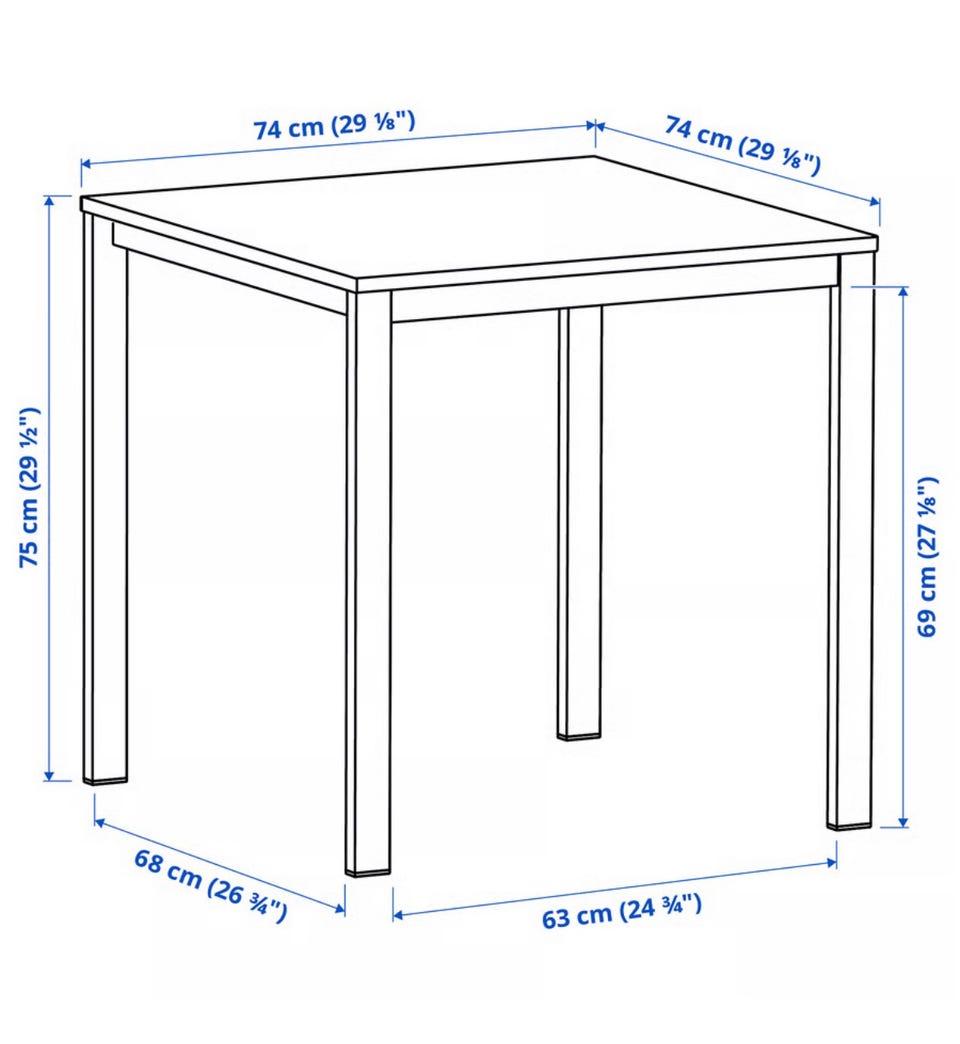 74 cm (29 ⅛")

74 cm (29 ⅛")

75 cm (29 ½")

69 cm (27 ⅛")

68 cm (26 ¾")

63 cm (24 ¾")