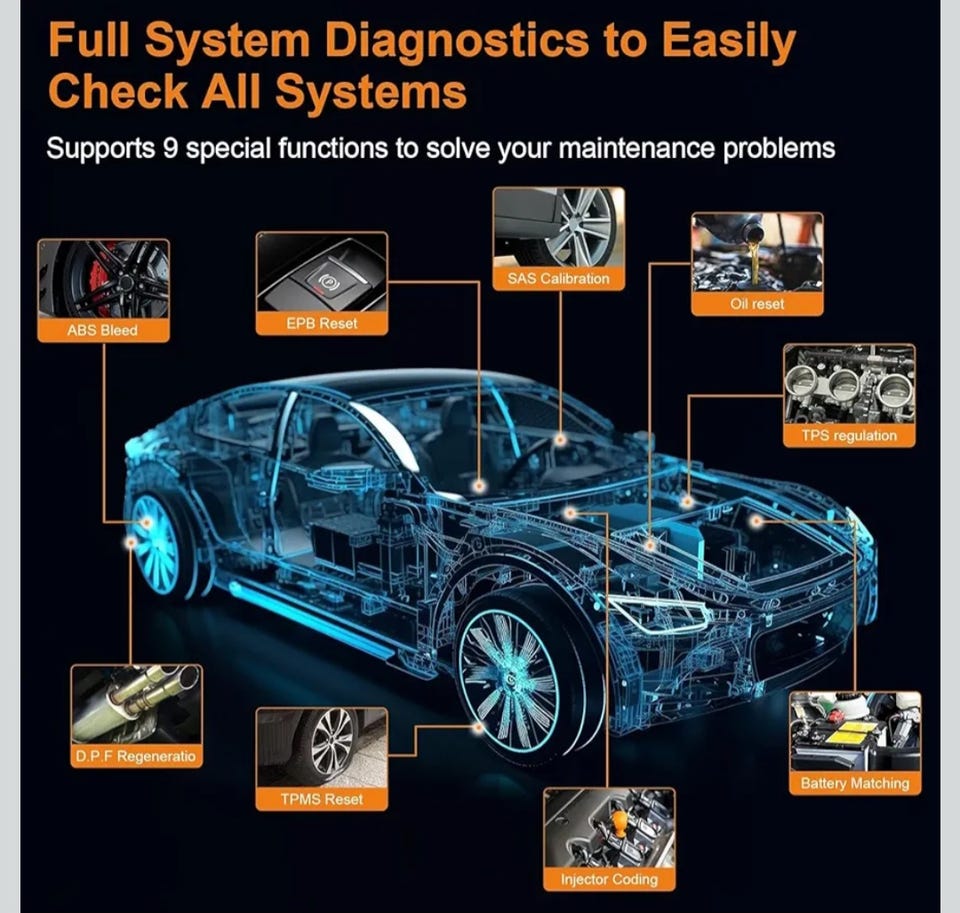 Full System Diagnostics to Easily Check All Systems

Supports 9 special functions to solve your maintenance problems

ABS Bleed

EPB Reset

SAS Calibration

Oil reset

TPS regulation

D.P.F Regeneratio

TPMS Reset

Injector Coding

Battery Matching