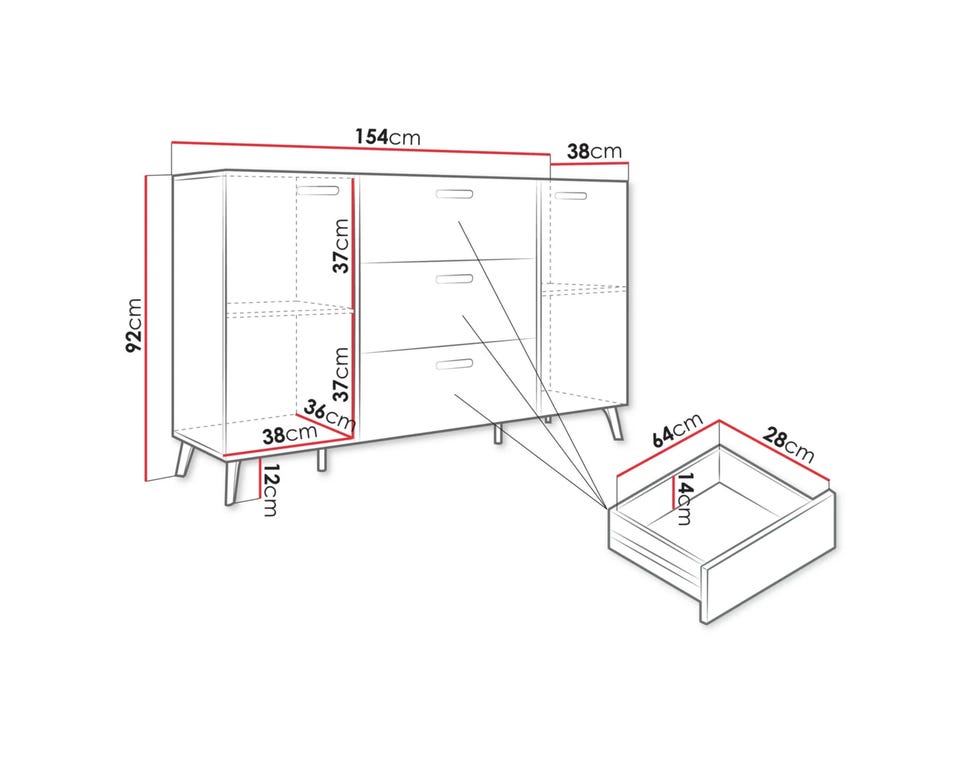 154cm
38cm
92cm
37cm
37cm
36cm
38cm
12cm
64cm
28cm
14cm