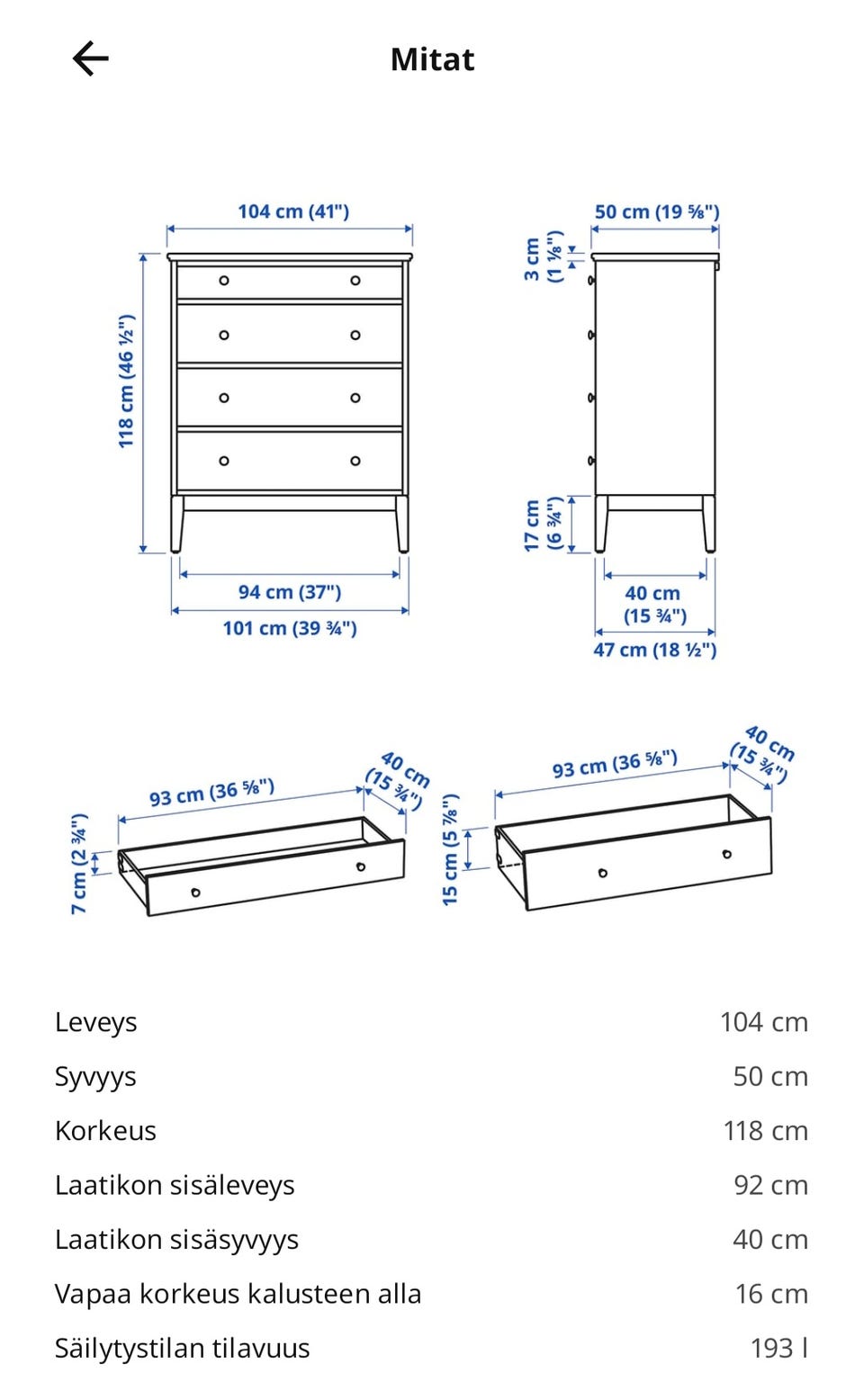 Mitat

104 cm (41")
118 cm (46 ½")
94 cm (37")
101 cm (39 ¾")

50 cm (19 ⅝")
3 cm (1 ⅛")
17 cm (6 ¾")
40 cm (15 ¾")
47 cm (18 ½")

93 cm (36 ⅝")
40 cm (15 ¾")
7 cm (2 ¾")

93 cm (36 ⅝")
40 cm (15 ¾")
15 cm (5 ⅞")

| | |
|---|---|
| Leveys | 104 cm |
| Syvyys | 50 cm |
| Korkeus | 118 cm |
| Laatikon sisäleveys | 92 cm |
| Laatikon sisäsyvyys | 40 cm |
| Vapaa korkeus kalusteen alla | 16 cm |
| Säilytystilan tilavuus | 193 l |