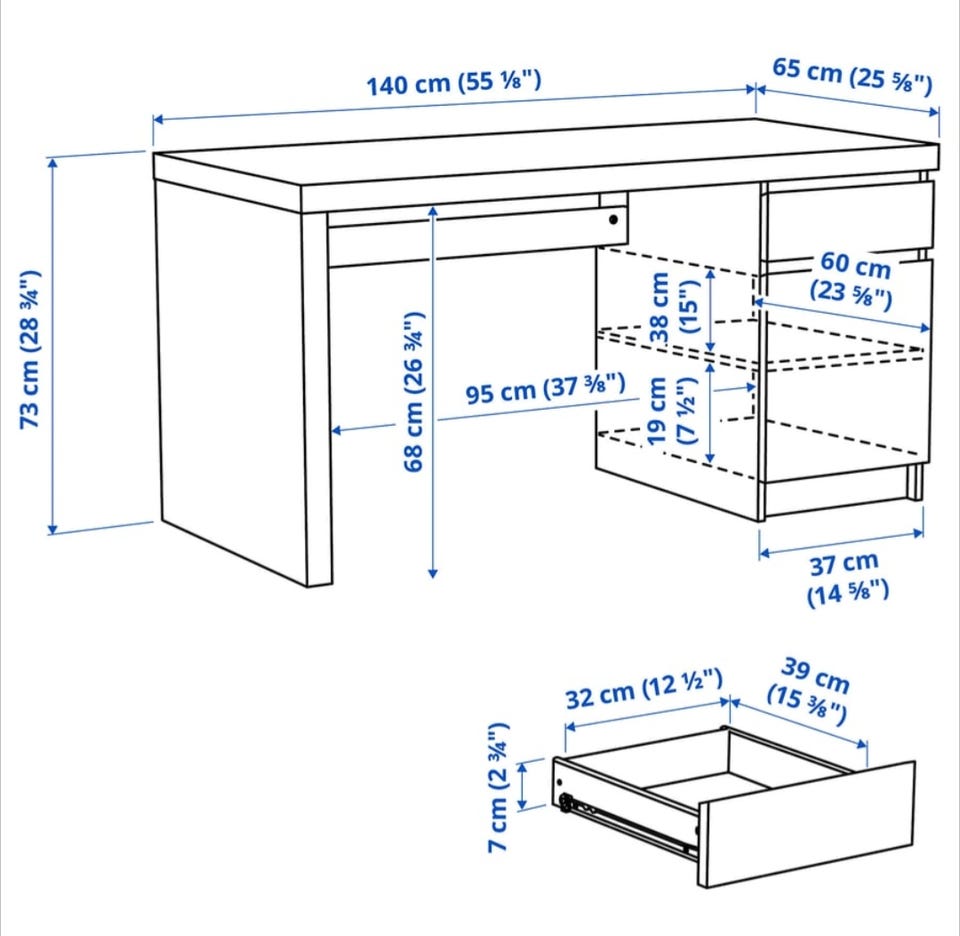 140 cm (55 ⅛")

65 cm (25 ⅝")

73 cm (28 ¾")

68 cm (26 ¾")

95 cm (37 ⅜")

38 cm (15")

19 cm (7 ½")

60 cm (23 ⅝")

37 cm (14 ⅝")

32 cm (12 ½")

39 cm (15 ⅜")

7 cm (2 ¾")