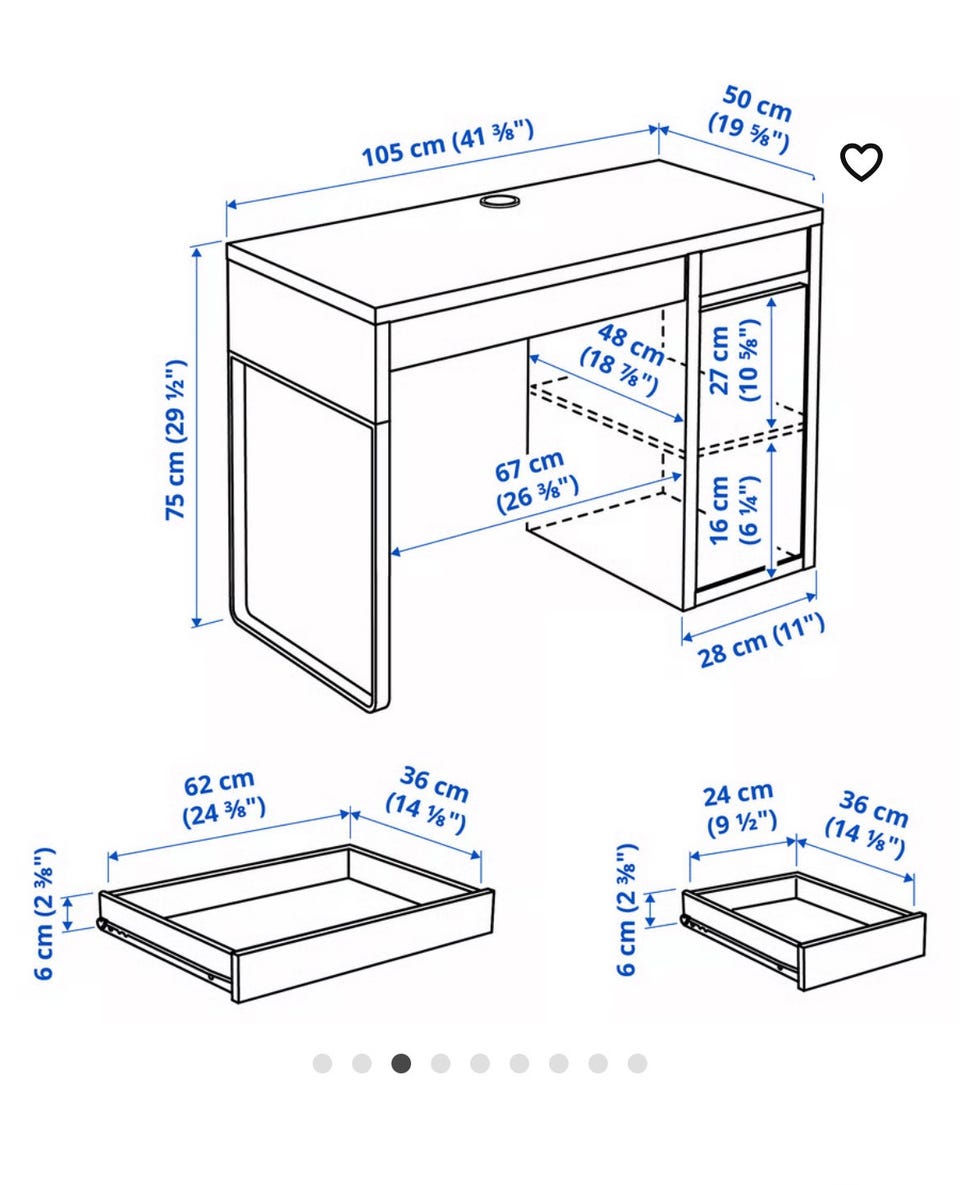 105 cm (41 ⅜")

50 cm (19 ⅝")

75 cm (29 ½")

48 cm (18 ⅞")

27 cm (10 ⅝")

67 cm (26 ⅜")

16 cm (6 ¼")

28 cm (11")

62 cm (24 ⅜")

36 cm (14 ⅛")

6 cm (2 ⅜")

24 cm (9 ½")

36 cm (14 ⅛")

6 cm (2 ⅜")