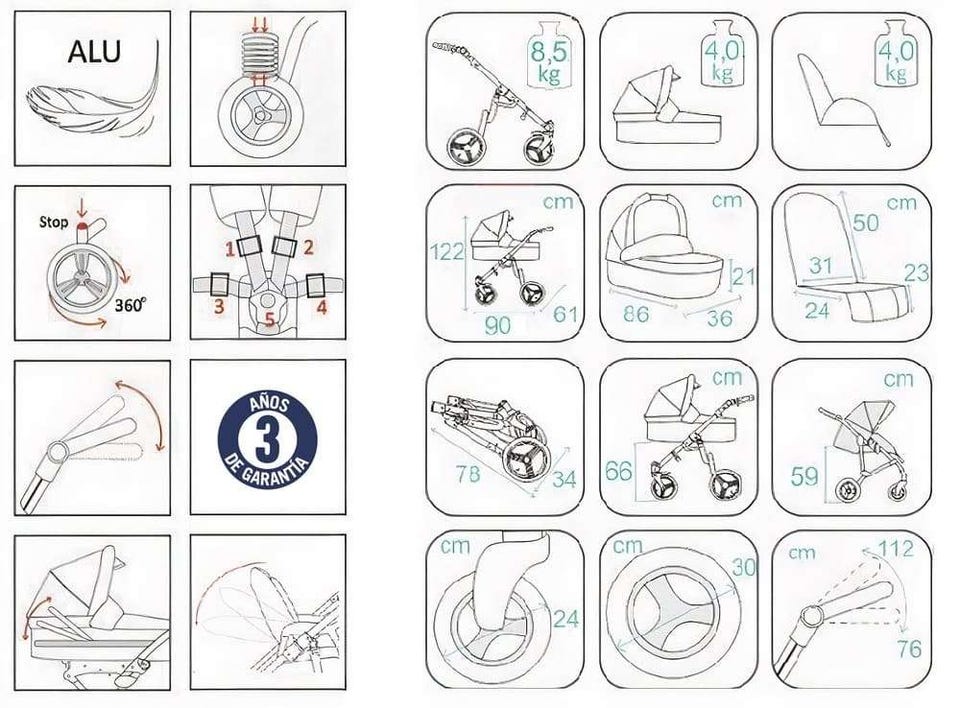 ALU

Stop

360°

1 2 3 4 5

AÑOS 3 DE GARANTÍA

8,5 kg

4,0 kg

4,0 kg

cm 122 90 61

cm 21 86 36

cm 50 31 23 24

78 34

cm 66

cm 59

cm 24

cm 30

cm 112 76