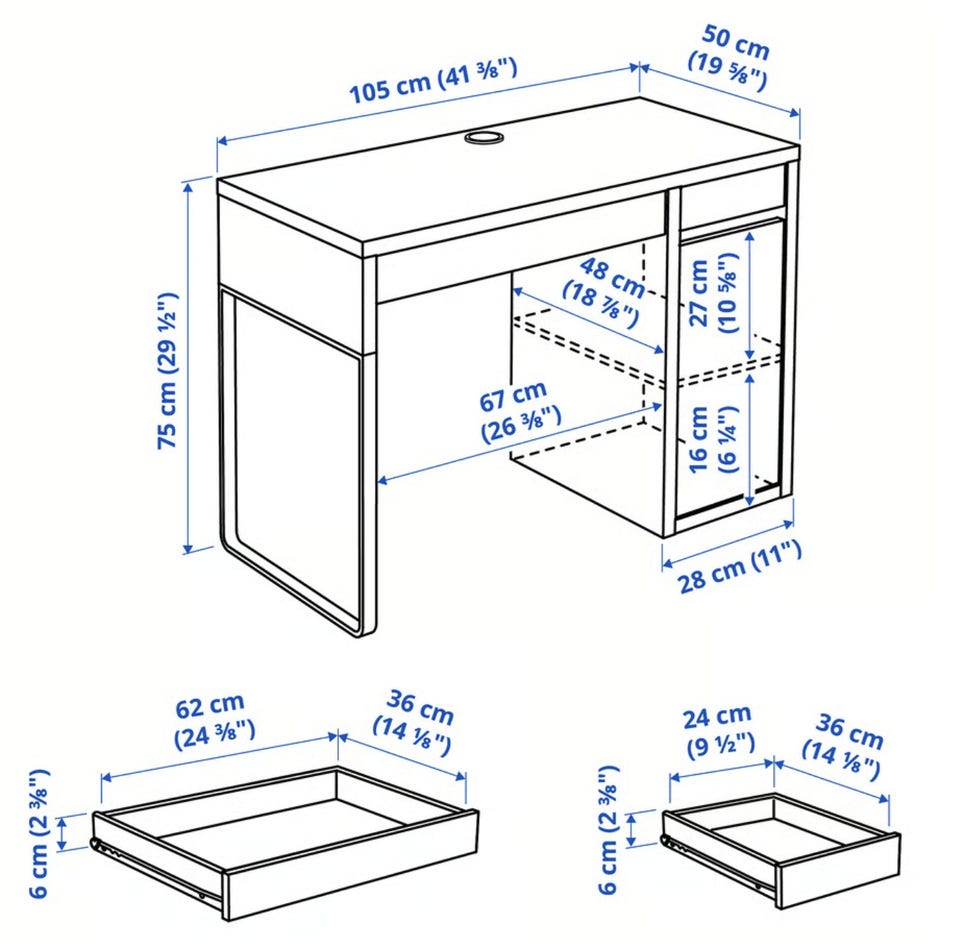 105 cm (41 ⅜")
50 cm (19 ⅝")
75 cm (29 ½")
48 cm (18 ⅞")
27 cm (10 ⅝")
67 cm (26 ⅜")
16 cm (6 ¼")
28 cm (11")

62 cm (24 ⅜")
36 cm (14 ⅛")
6 cm (2 ⅜")

24 cm (9 ½")
36 cm (14 ⅛")
6 cm (2 ⅜")