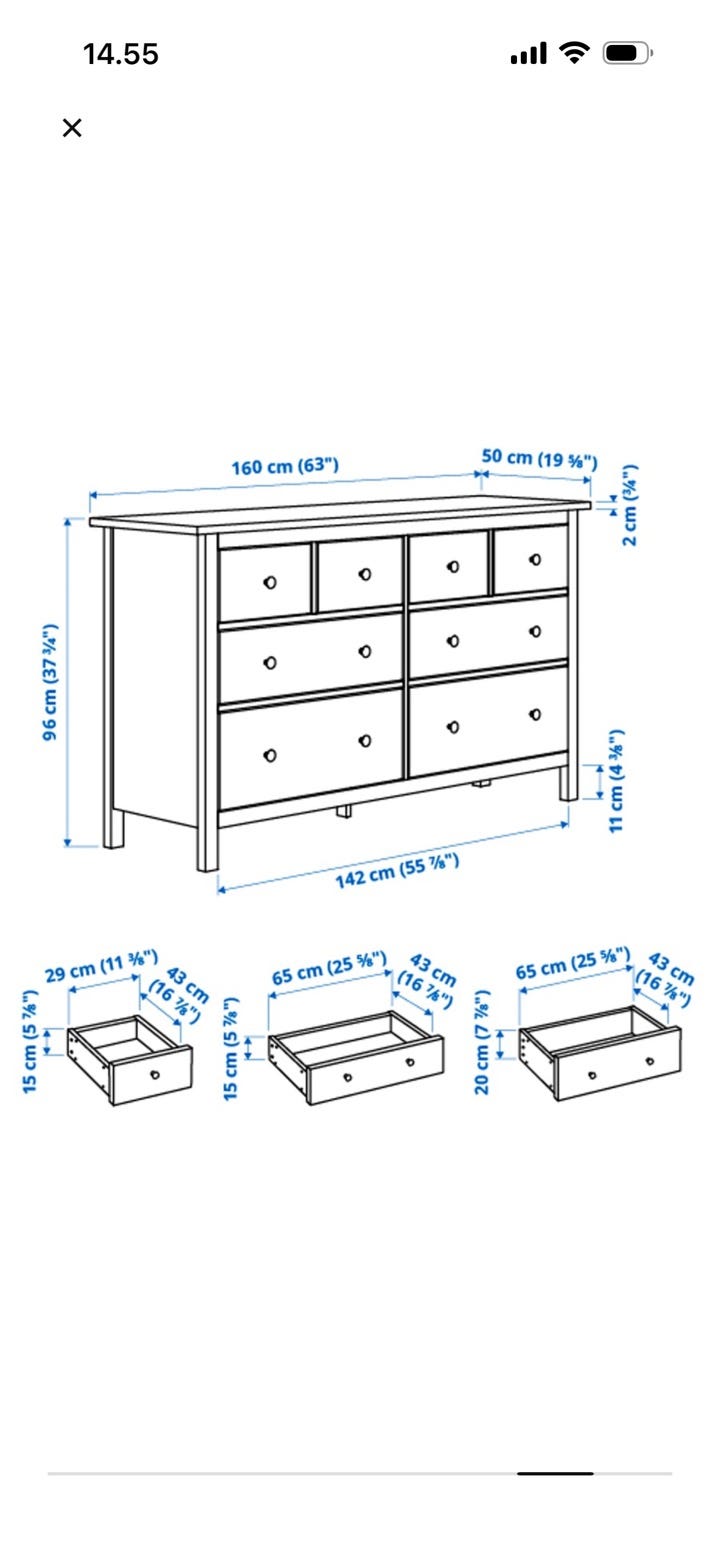 14.55

×

160 cm (63")
50 cm (19 ⅝")
2 cm (¾")
96 cm (37 ¾")
11 cm (4 ⅜")
142 cm (55 ⅞")

29 cm (11 ⅜")
43 cm (16 ⅞")
15 cm (5 ⅞")

65 cm (25 ⅝")
43 cm (16 ⅞")
15 cm (5 ⅞")

65 cm (25 ⅝")
43 cm (16 ⅞")
20 cm (7 ⅞")