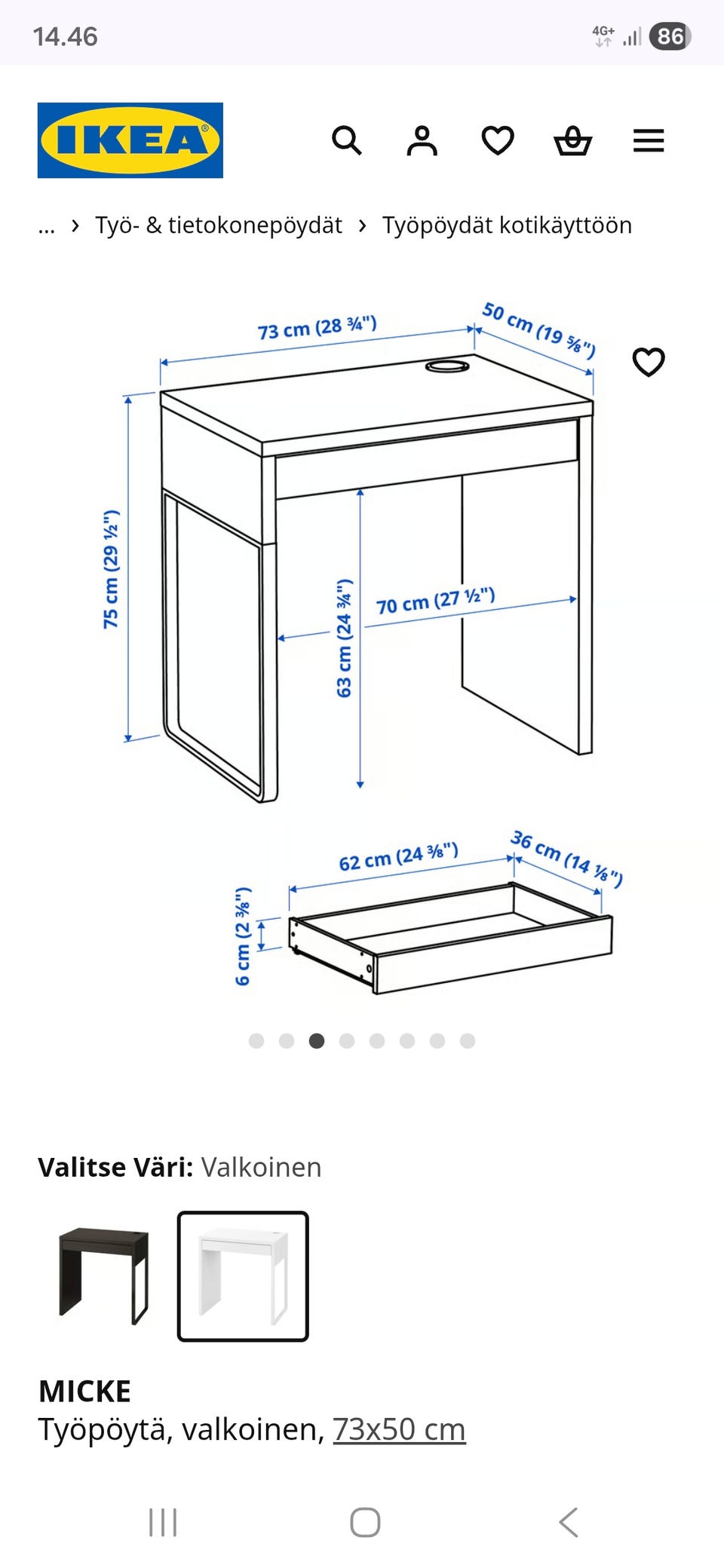 14.46

4G+ 86

IKEA

... › Työ- & tietokonepöydät › Työpöydät kotikäyttöön

73 cm (28 ¾")
50 cm (19 ⅝")
75 cm (29 ½")
63 cm (24 ¾")
70 cm (27 ½")

62 cm (24 ⅜")
36 cm (14 ⅛")
6 cm (2 ⅜")

Valitse Väri: Valkoinen

MICKE
Työpöytä, valkoinen, 73x50 cm