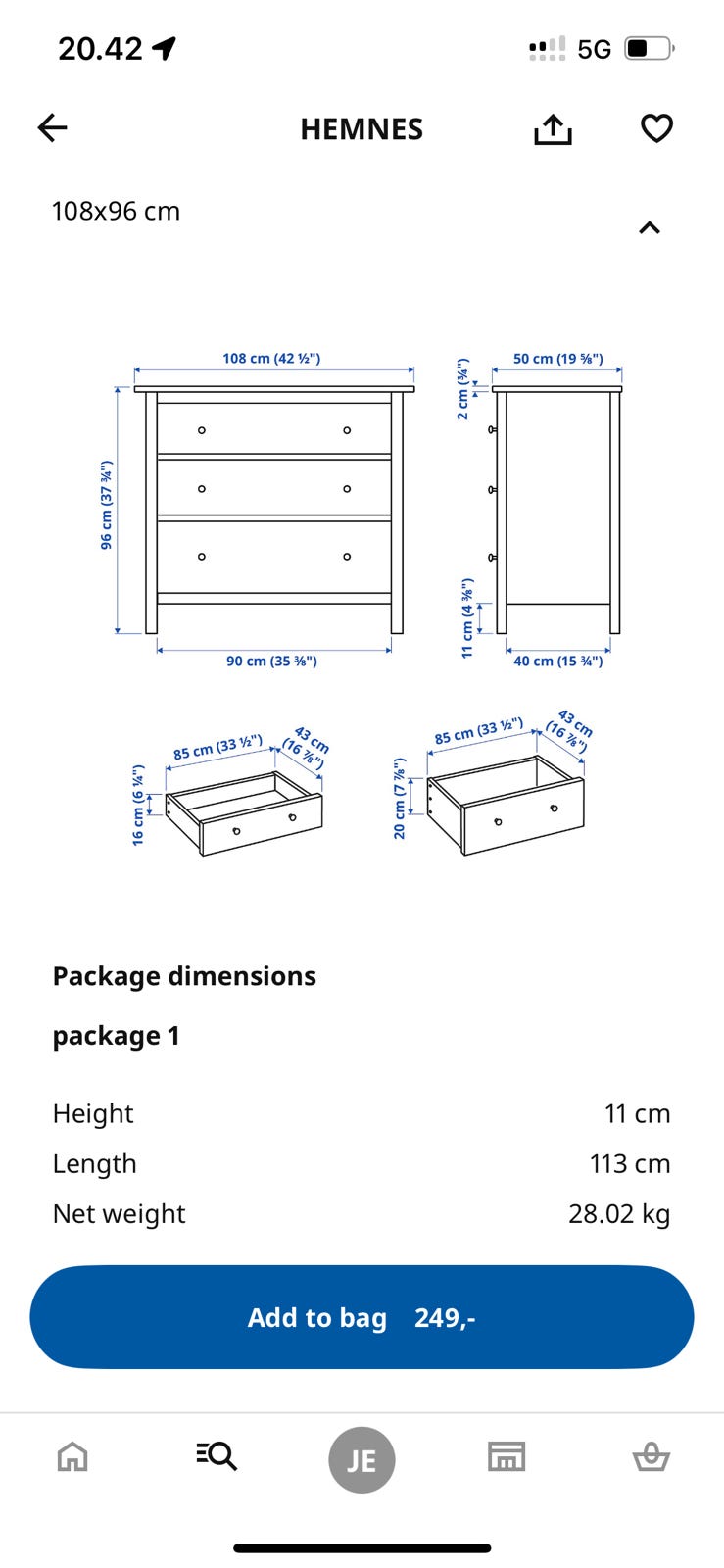 20.42

5G

HEMNES

108x96 cm

108 cm (42 ½")
96 cm (37 ¾")
90 cm (35 ⅜")
50 cm (19 ⅝")
2 cm (¾")
11 cm (4 ⅜")
40 cm (15 ¾")

85 cm (33 ½")
43 cm (16 ⅞")
16 cm (6 ¼")

85 cm (33 ½")
43 cm (16 ⅞")
20 cm (7 ⅞")

Package dimensions

package 1

| Height | 11 cm |
|---|---|
| Length | 113 cm |
| Net weight | 28.02 kg |

Add to bag 249,-

JE