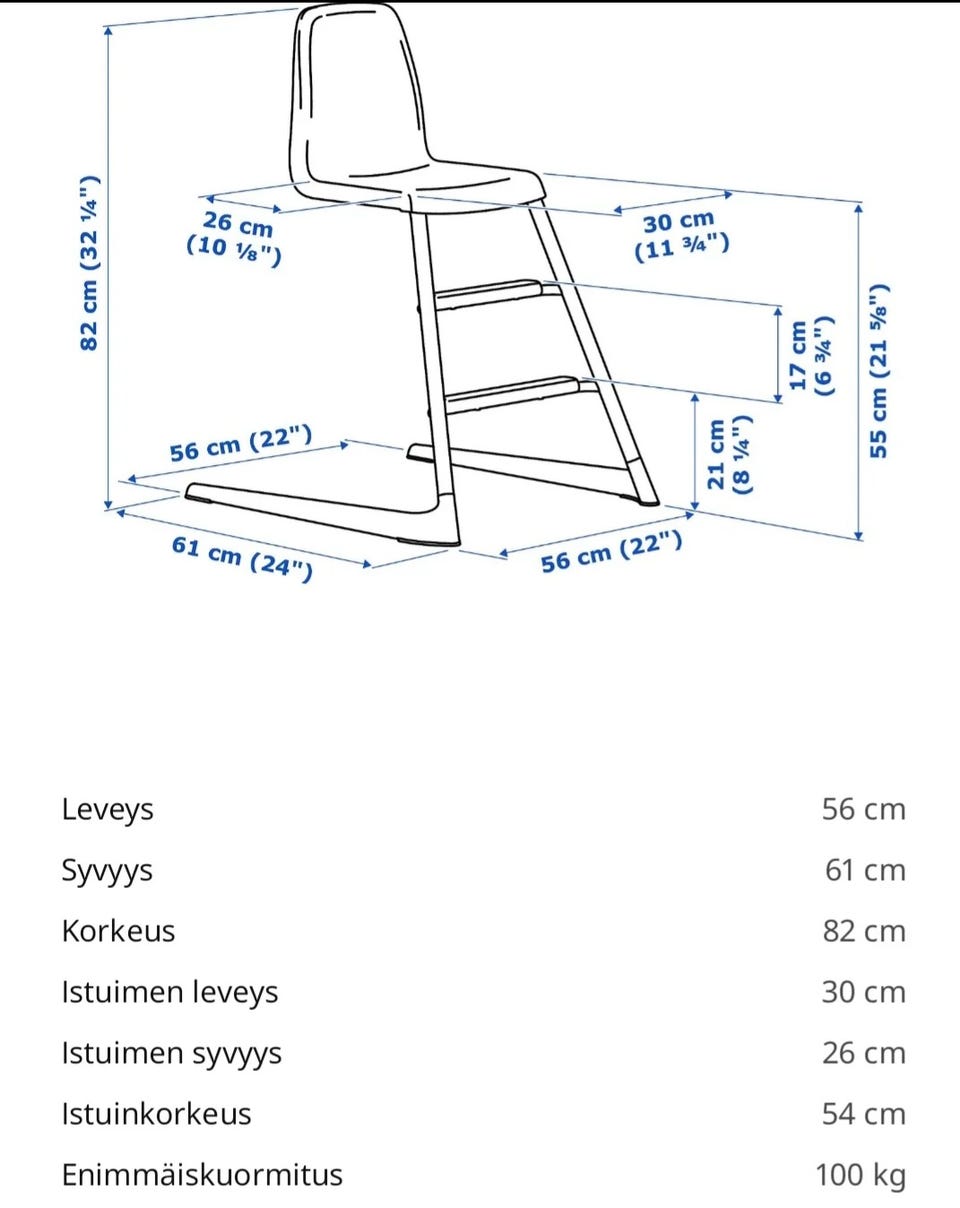 82 cm (32 ¼")

26 cm (10 ⅛")

30 cm (11 ¾")

17 cm (6 ¾")

55 cm (21 ⅝")

21 cm (8 ¼")

56 cm (22")

61 cm (24")

56 cm (22")

| | |
|---|---|
| Leveys | 56 cm |
| Syvyys | 61 cm |
| Korkeus | 82 cm |
| Istuimen leveys | 30 cm |
| Istuimen syvyys | 26 cm |
| Istuinkorkeus | 54 cm |
| Enimmäiskuormitus | 100 kg |