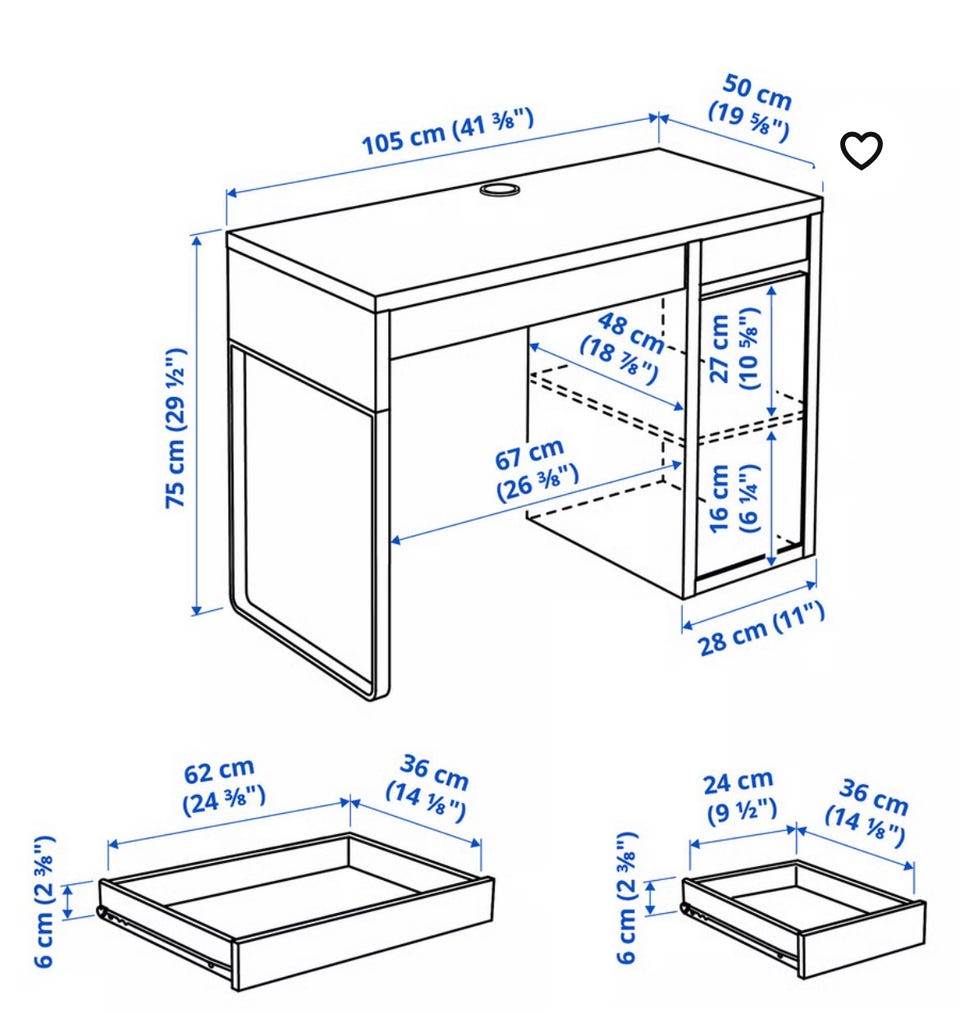 105 cm (41 ⅜")

50 cm (19 ⅝")

75 cm (29 ½")

48 cm (18 ⅞")

27 cm (10 ⅝")

67 cm (26 ⅜")

16 cm (6 ¼")

28 cm (11")

62 cm (24 ⅜")

36 cm (14 ⅛")

6 cm (2 ⅜")

24 cm (9 ½")

36 cm (14 ⅛")

6 cm (2 ⅜")