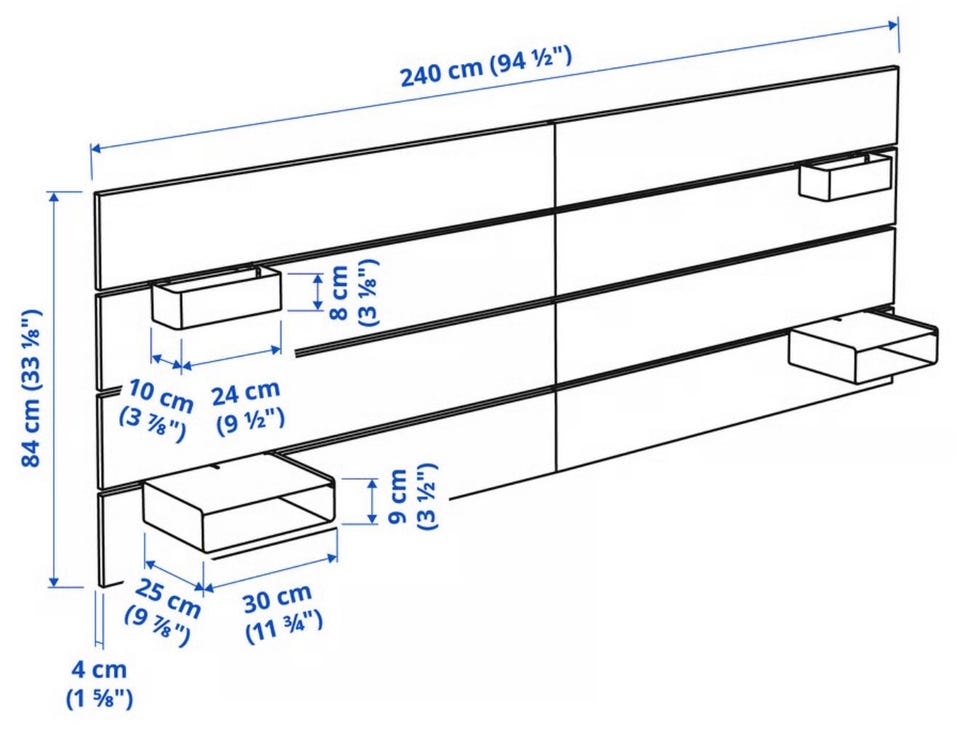 240 cm (94 ½")

84 cm (33 ⅛")

8 cm (3 ⅛")

10 cm (3 ⅞")

24 cm (9 ½")

9 cm (3 ½")

25 cm (9 ⅞")

30 cm (11 ¾")

4 cm (1 ⅝")