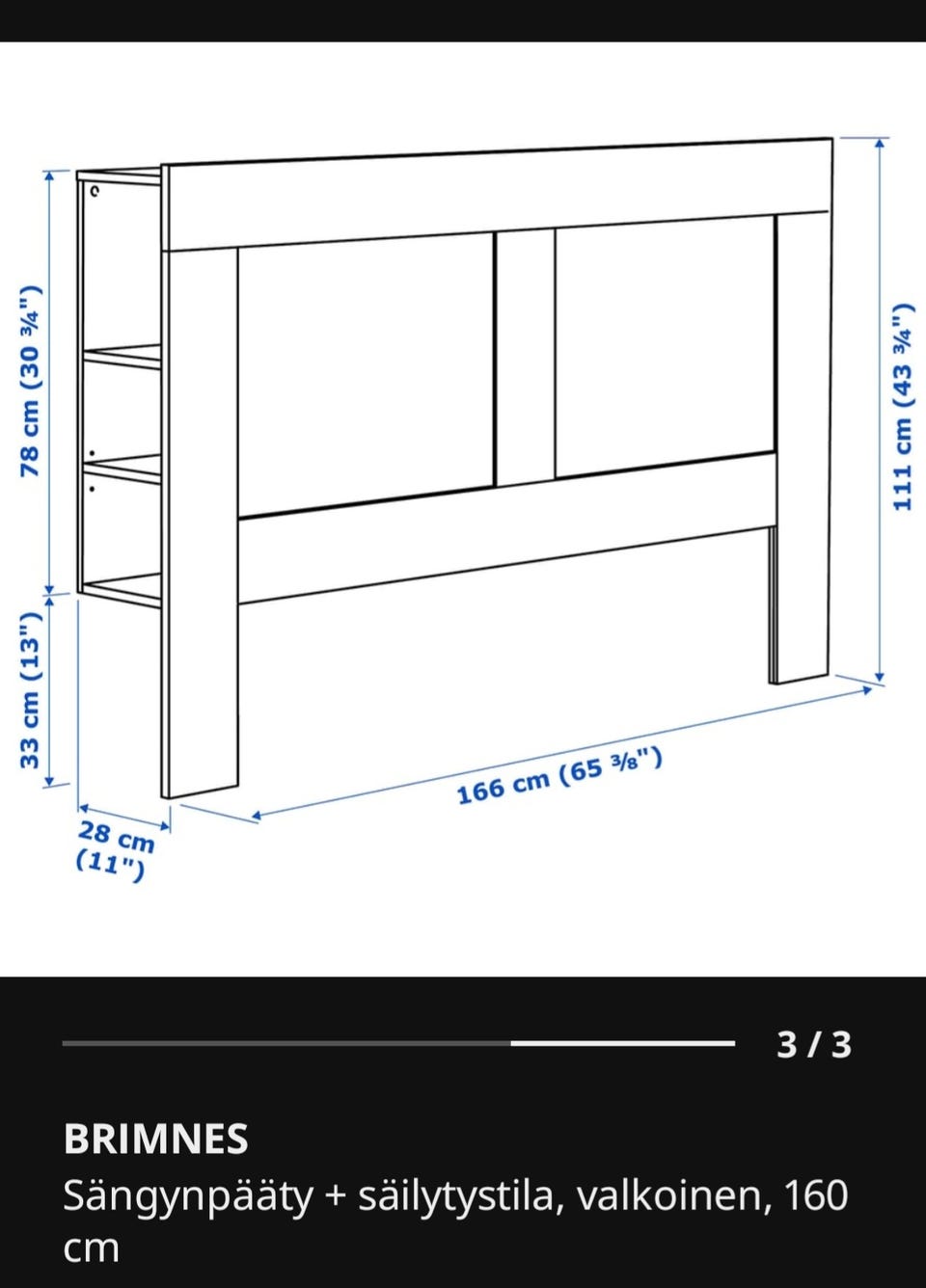 78 cm (30 ¾")

33 cm (13")

28 cm (11")

166 cm (65 ⅜")

111 cm (43 ¾")

3 / 3

BRIMNES
Sängynpääty + säilytystila, valkoinen, 160 cm