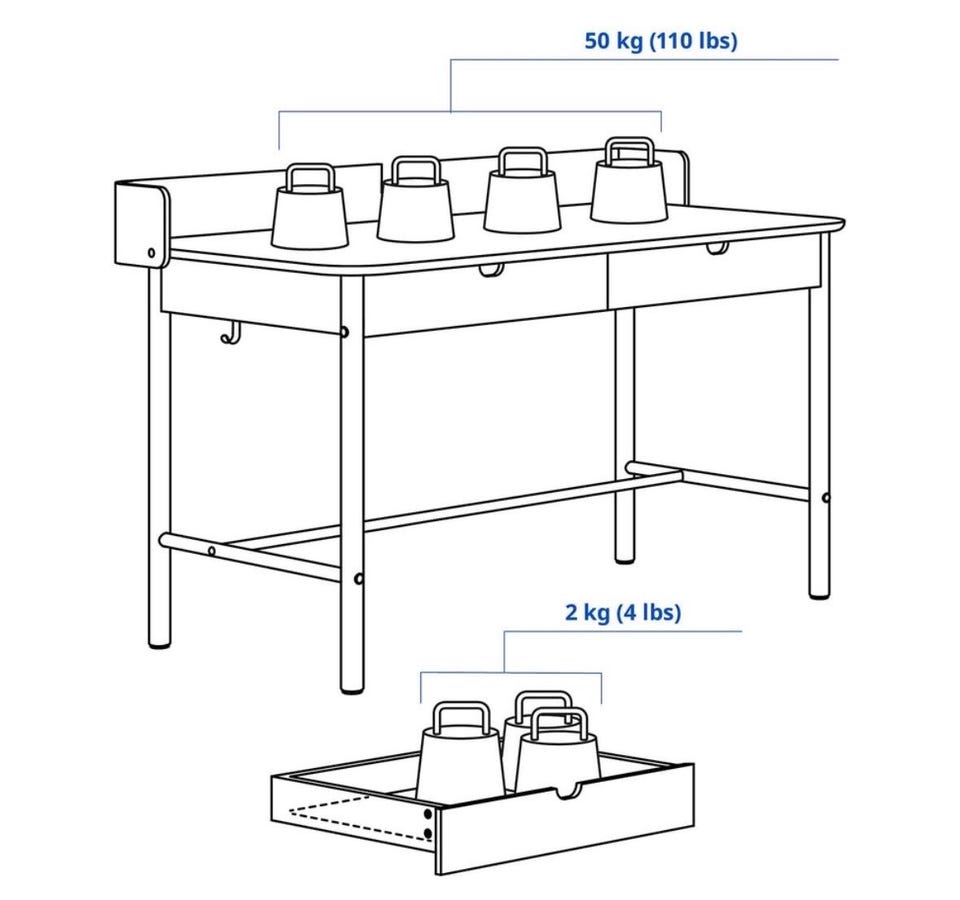 50 kg (110 lbs)

2 kg (4 lbs)