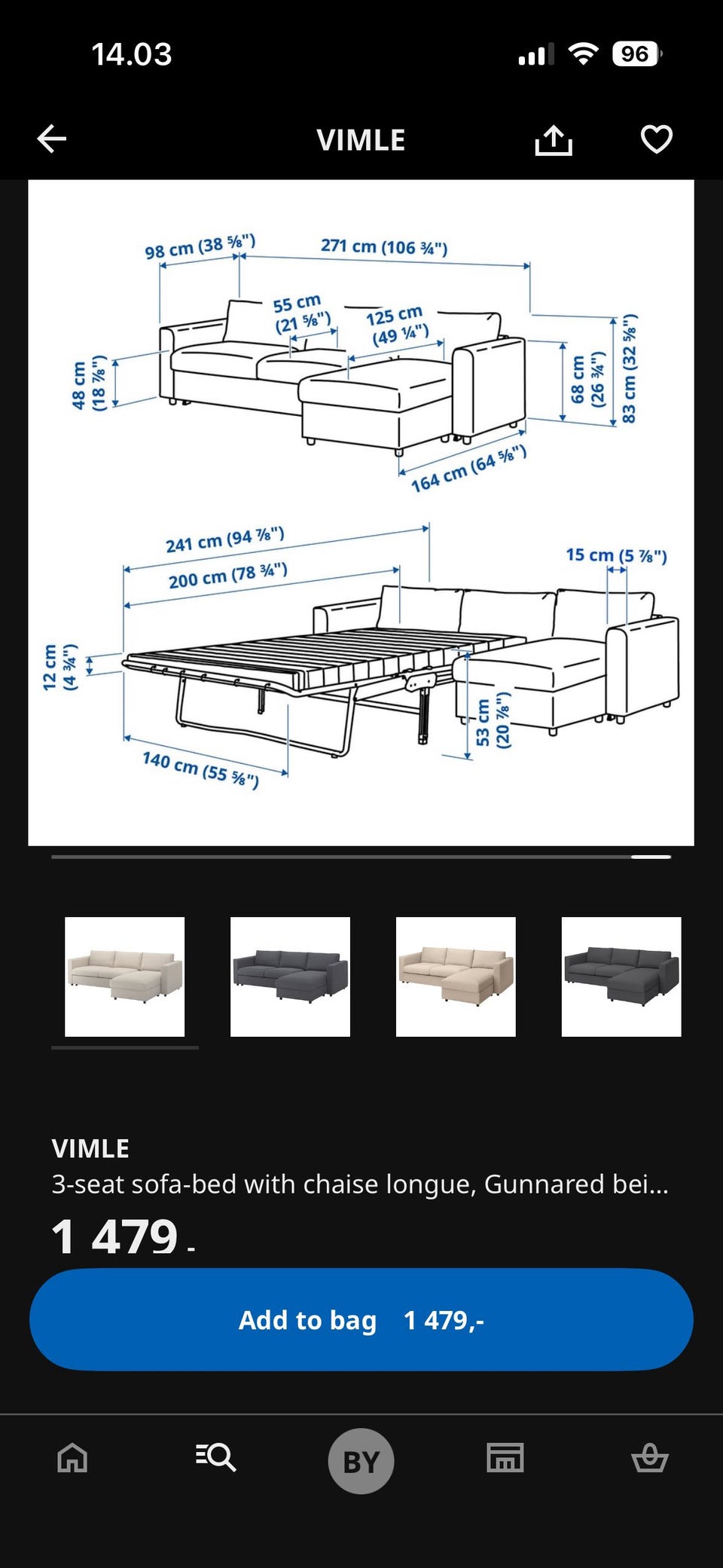 14.03

96

VIMLE

98 cm (38 ⅝")
271 cm (106 ¾")
55 cm (21 ⅝")
125 cm (49 ¼")
48 cm (18 ⅞")
68 cm (26 ¾")
83 cm (32 ⅝")
164 cm (64 ⅝")
241 cm (94 ⅞")
200 cm (78 ¾")
15 cm (5 ⅞")
12 cm (4 ¾")
53 cm (20 ⅞")
140 cm (55 ⅛")

VIMLE
3-seat sofa-bed with chaise longue, Gunnared bei...
1 479.-

Add to bag 1 479,-

BY