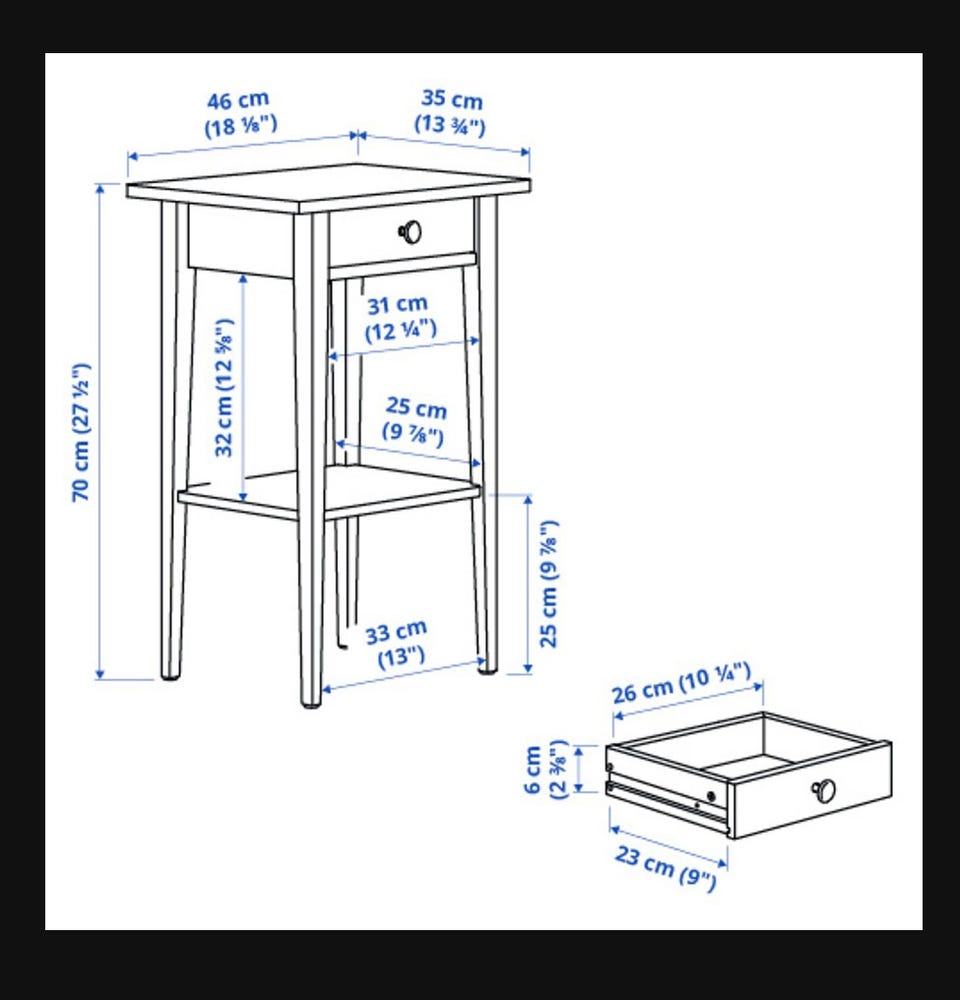 46 cm
(18 ⅛")

35 cm
(13 ¾")

70 cm (27 ½")

32 cm (12 ⅝")

31 cm
(12 ¼")

25 cm
(9 ⅞")

25 cm (9 ⅞")

33 cm
(13")

26 cm (10 ¼")

6 cm
(2 ⅜")

23 cm (9")