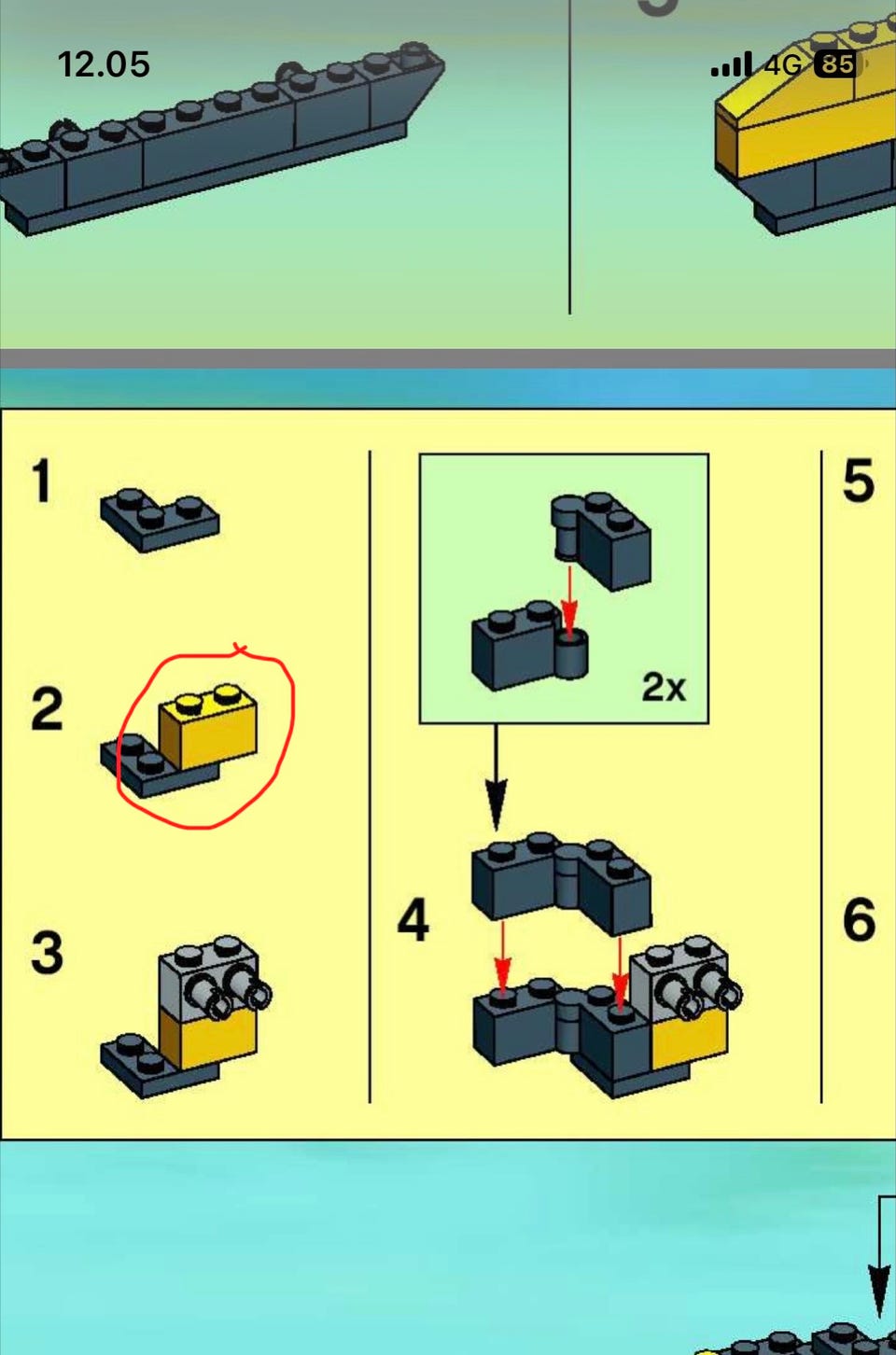 12.05

4G 85

1

2

3

2x

4

5

6