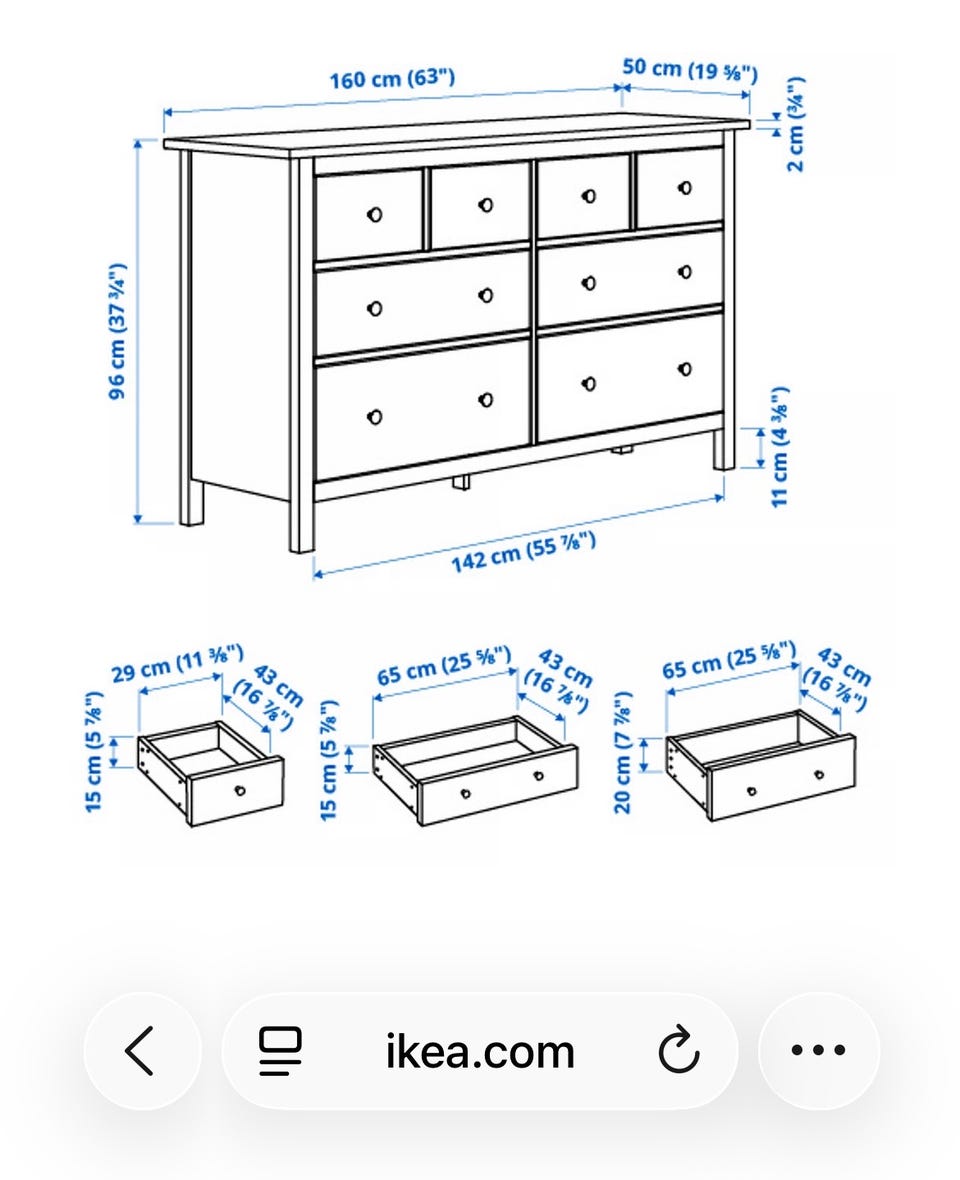 160 cm (63")
50 cm (19 ⅝")
2 cm (¾")
96 cm (37 ¾")
11 cm (4 ⅜")
142 cm (55 ⅞")

29 cm (11 ⅜")
43 cm (16 ⅞")
15 cm (5 ⅞")

65 cm (25 ⅝")
43 cm (16 ⅞")
15 cm (5 ⅞")

65 cm (25 ⅝")
43 cm (16 ⅞")
20 cm (7 ⅞")

ikea.com