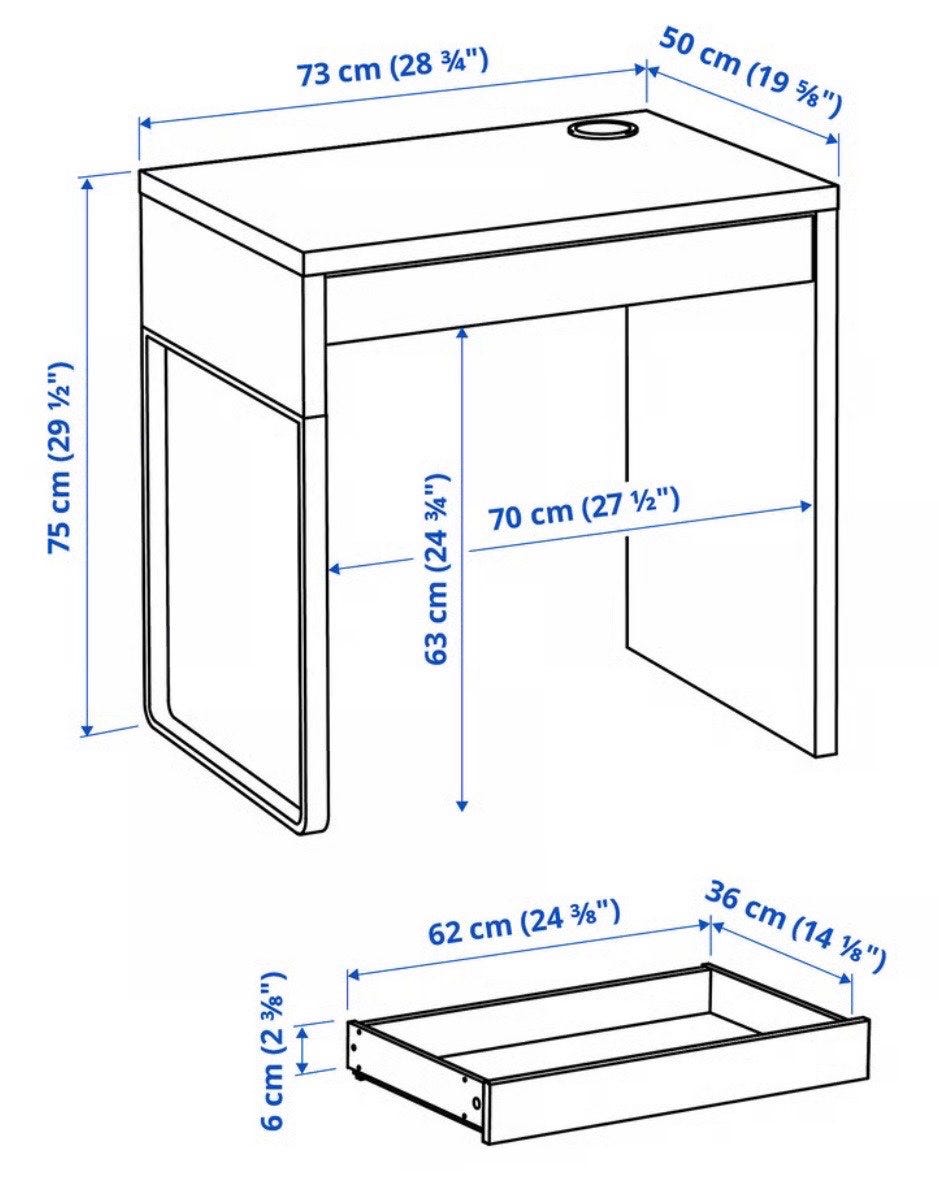 73 cm (28 ¾")

50 cm (19 ⅝")

75 cm (29 ½")

63 cm (24 ¾")

70 cm (27 ½")

62 cm (24 ⅜")

36 cm (14 ⅛")

6 cm (2 ⅜")