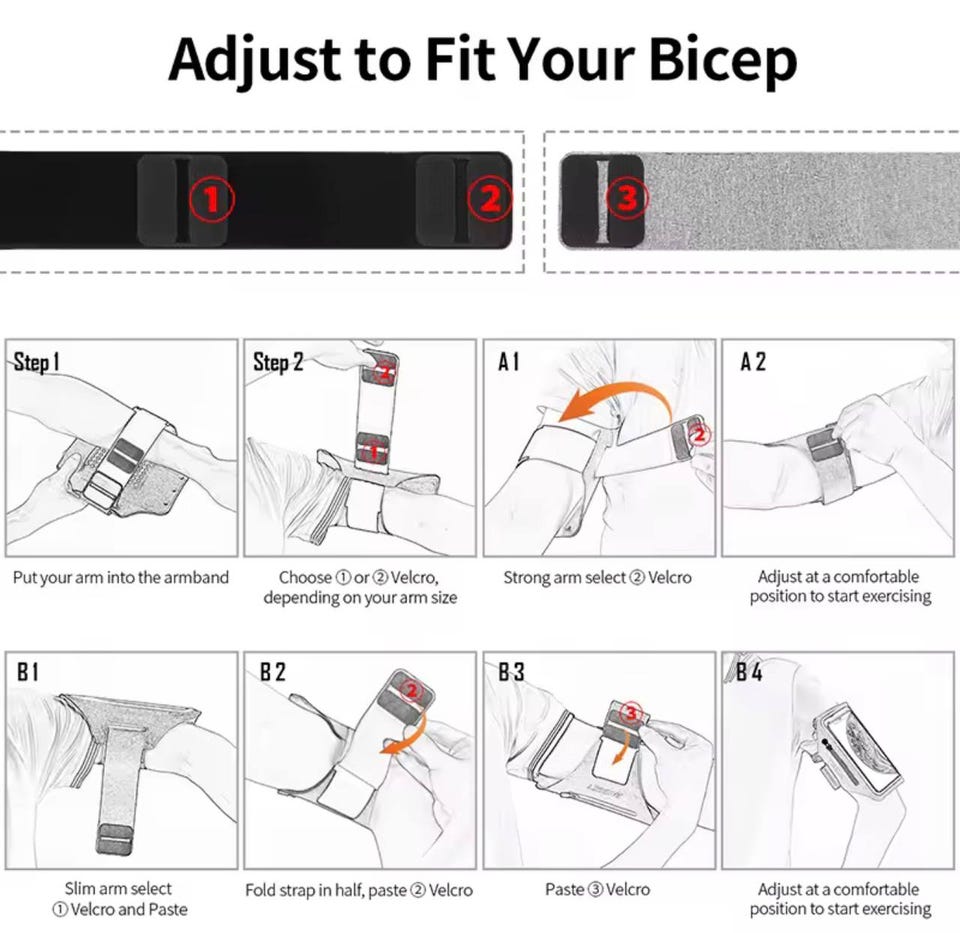 Adjust to Fit Your Bicep

1

2

3

Step 1

Put your arm into the armband

Step 2

2

1

Choose ① or ② Velcro, depending on your arm size

A 1

2

Strong arm select ② Velcro

A 2

Adjust at a comfortable position to start exercising

B 1

Slim arm select ① Velcro and Paste

B 2

2

Fold strap in half, paste ② Velcro

B 3

3

Paste ③ Velcro

B 4

Adjust at a comfortable position to start exercising