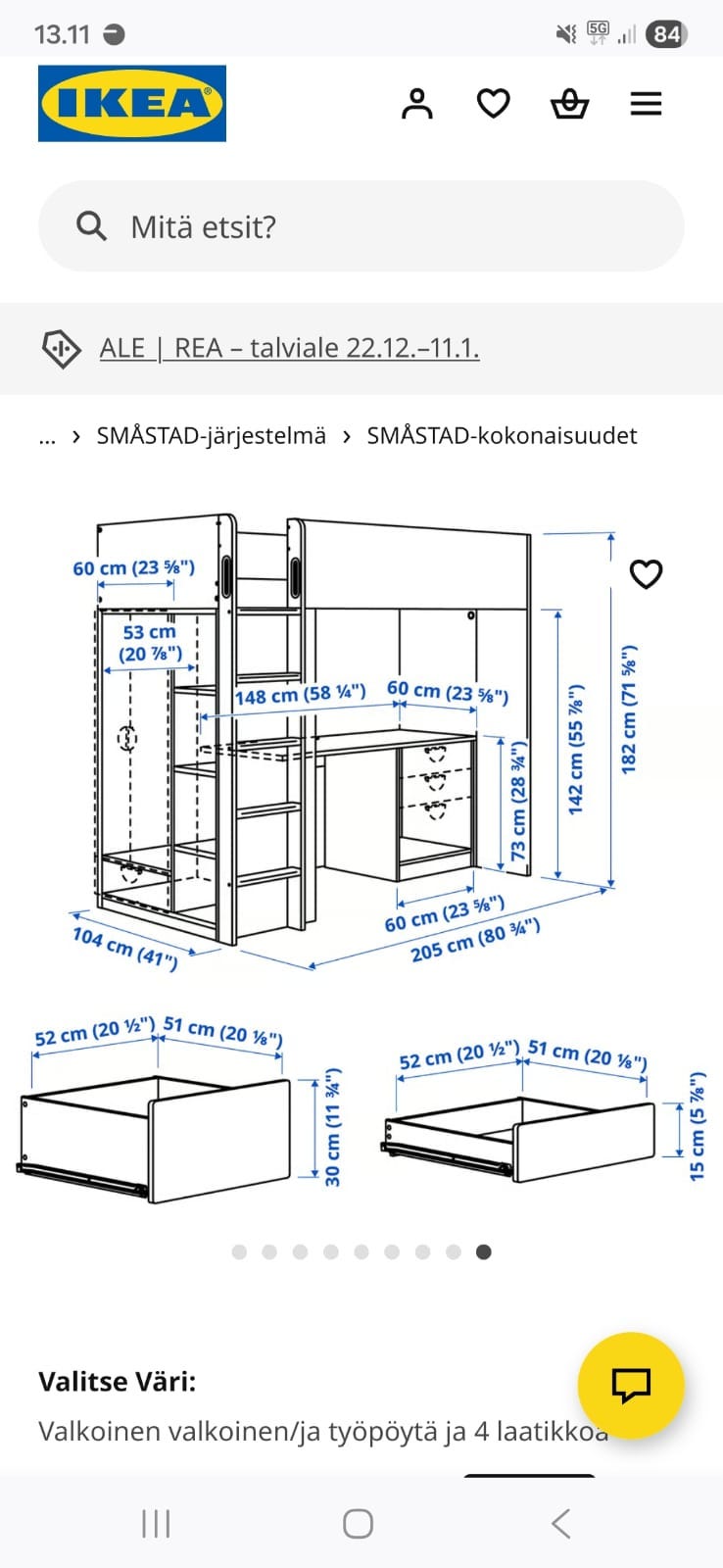 13.11

5G

84

IKEA

Mitä etsit?

ALE | REA – talviale 22.12.–11.1.

... › SMÅSTAD-järjestelmä › SMÅSTAD-kokonaisuudet

60 cm (23 ⅝")

53 cm (20 ⅞")

148 cm (58 ¼")

60 cm (23 ⅝")

73 cm (28 ¾")

142 cm (55 ⅞")

182 cm (71 ⅝")

60 cm (23 ⅝")

205 cm (80 ¾")

104 cm (41")

52 cm (20 ½")

51 cm (20 ⅛")

30 cm (11 ¾")

52 cm (20 ½")

51 cm (20 ⅛")

15 cm (5 ⅞")

Valitse Väri:

Valkoinen valkoinen/ja työpöytä ja 4 laatikkoa