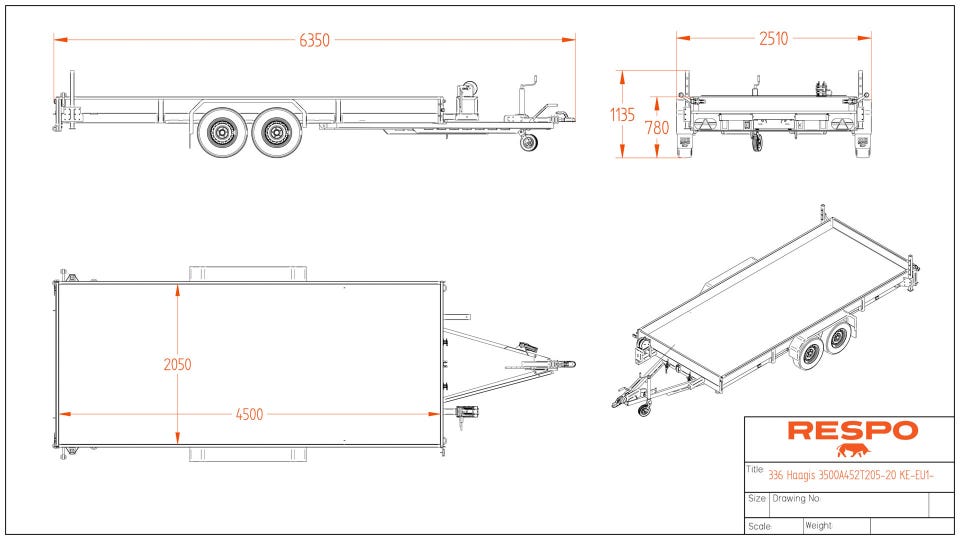 6350

2510

1135

780

2050

4500

RESPO

Title 336 Haagis 3500A452T205-20 KE-EU1-

Size Drawing No.

Scale Weight