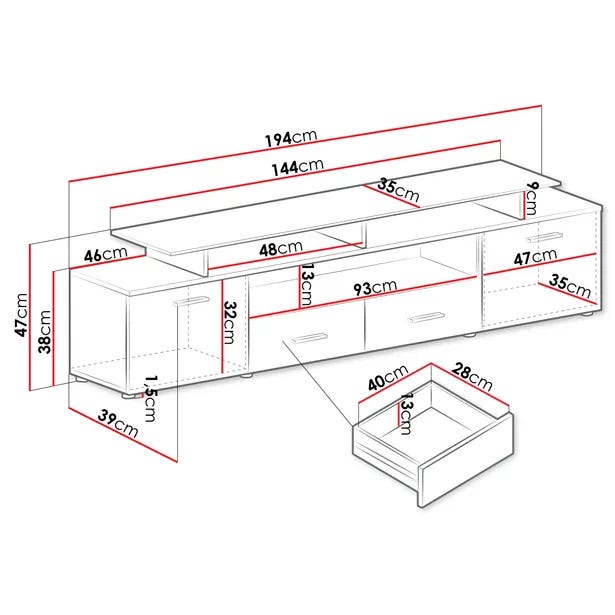 194cm
144cm
35cm
9cm
46cm
48cm
47cm
13cm
93cm
35cm
47cm
38cm
32cm
1,5cm
39cm
40cm
28cm
13cm