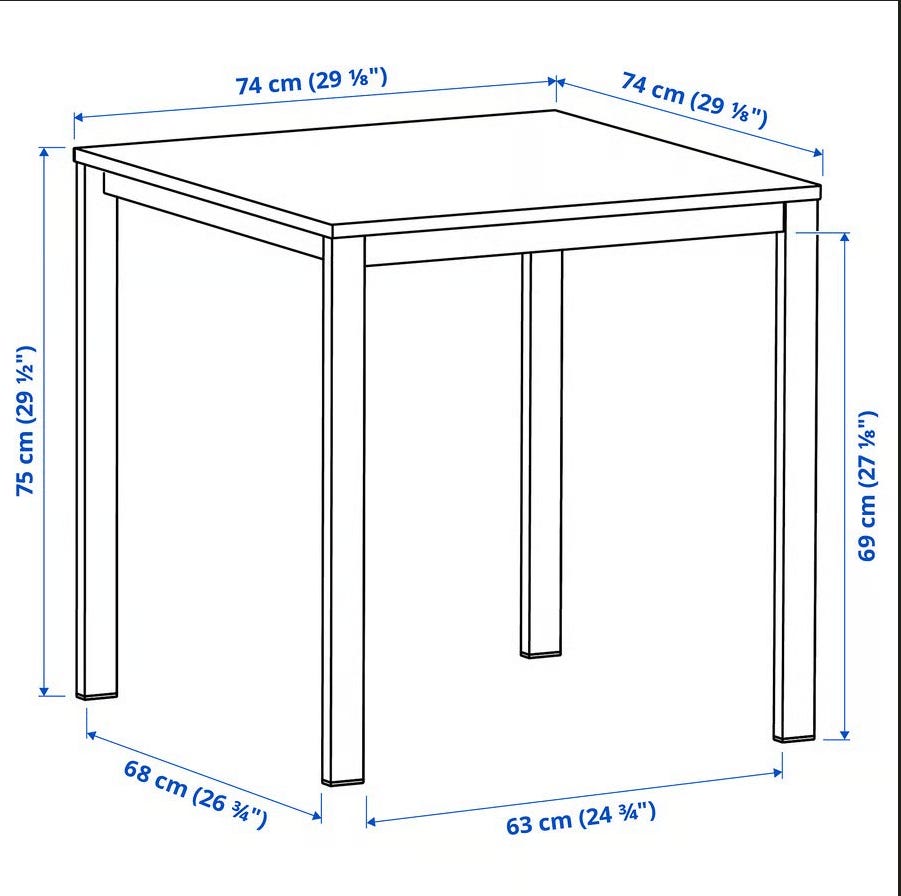 74 cm (29 ⅛")

74 cm (29 ⅛")

75 cm (29 ½")

69 cm (27 ⅛")

68 cm (26 ¾")

63 cm (24 ¾")