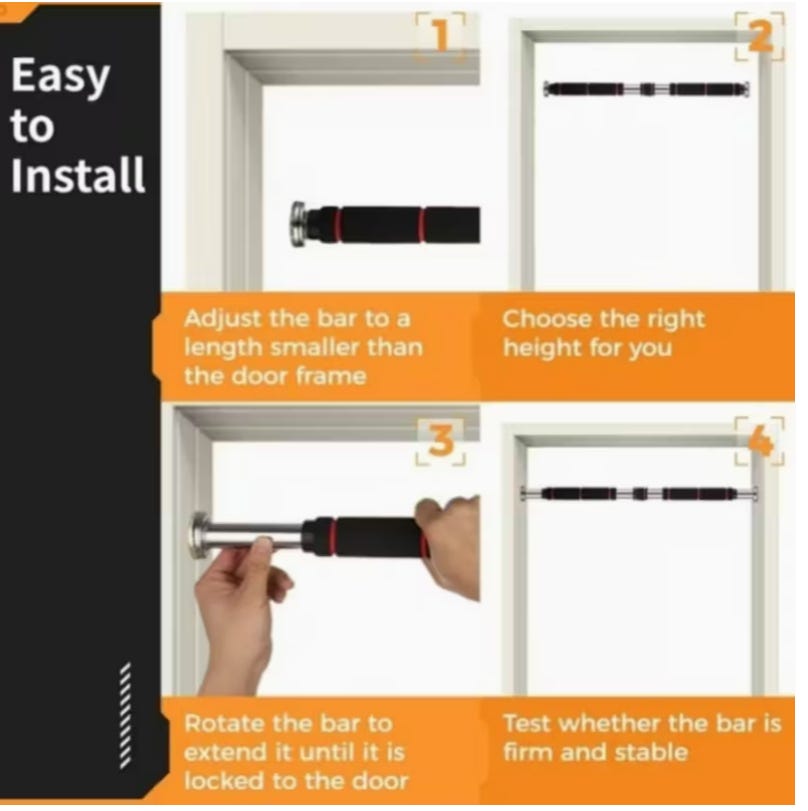 Easy to Install

1

Adjust the bar to a length smaller than the door frame

2

Choose the right height for you

3

Rotate the bar to extend it until it is locked to the door

4

Test whether the bar is firm and stable