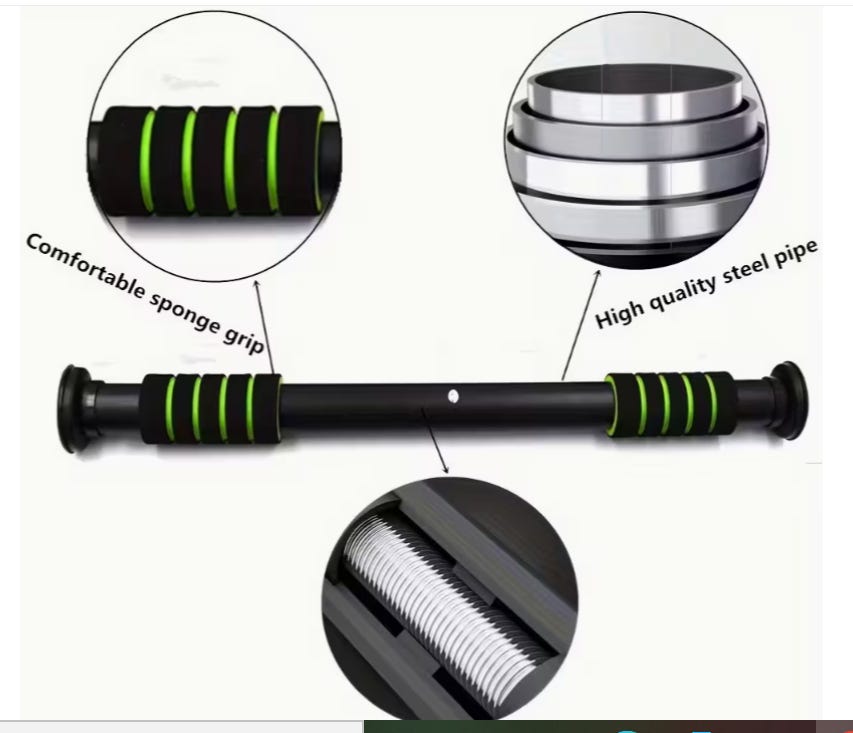 Comfortable sponge grip

High quality steel pipe