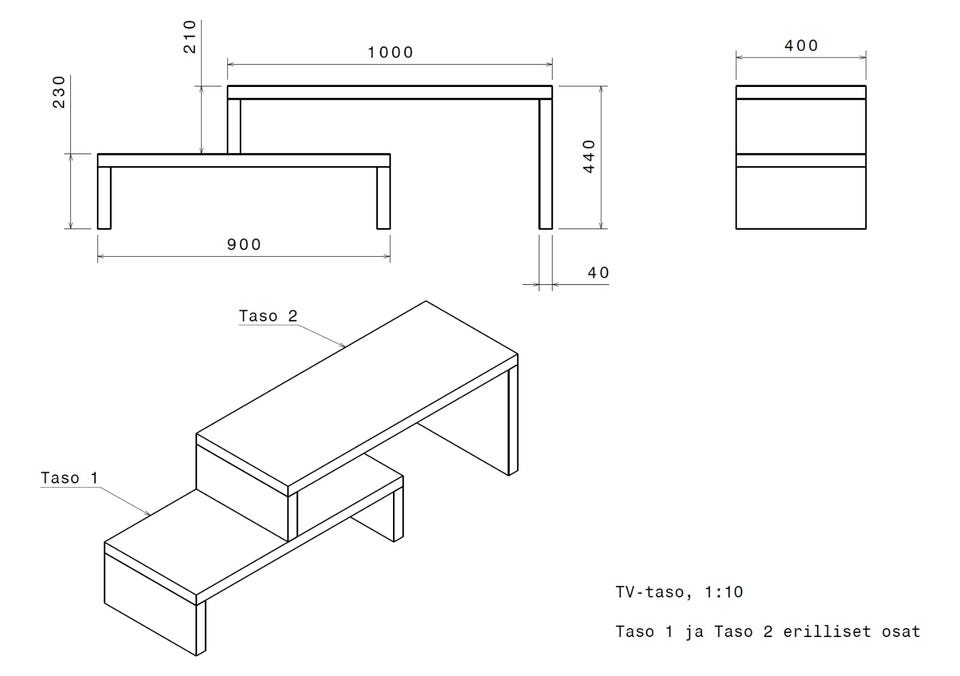 210
1000
400
230
440
900
40
Taso 2
Taso 1
TV-taso, 1:10

Taso 1 ja Taso 2 erilliset osat