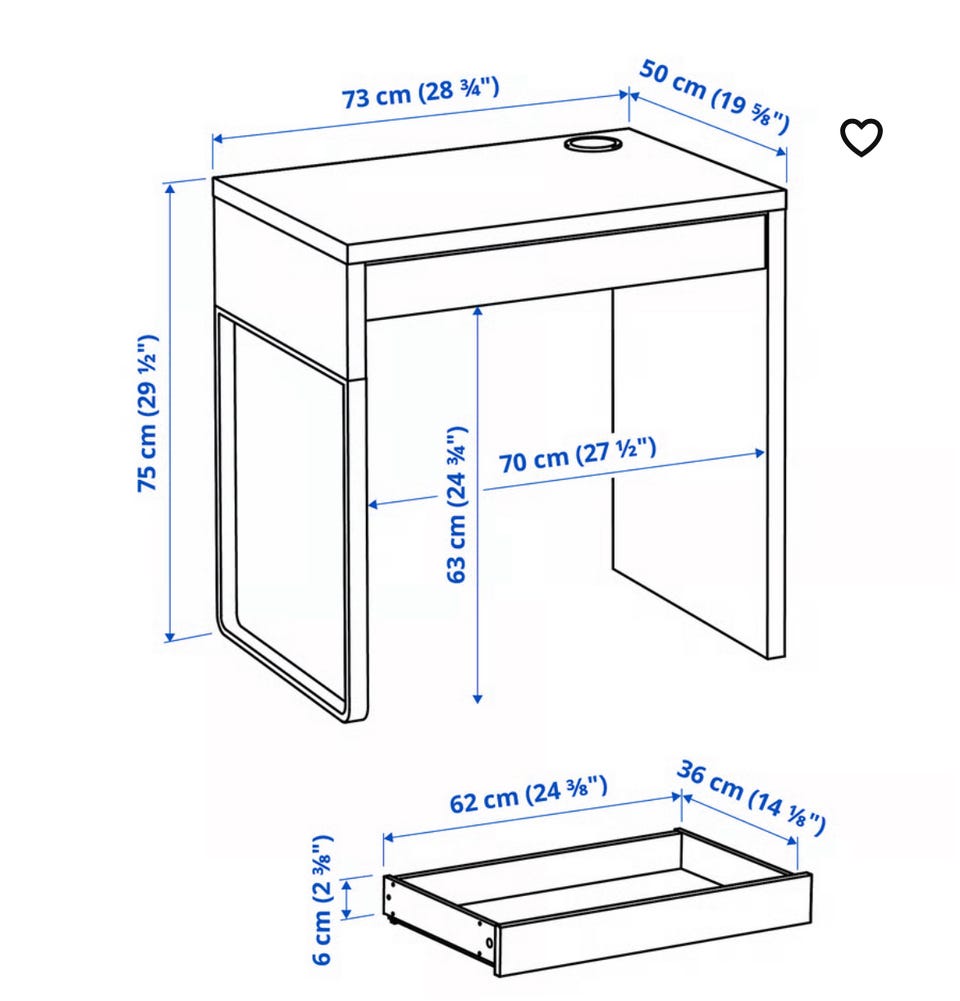 73 cm (28 ¾")

50 cm (19 ⅝")

75 cm (29 ½")

63 cm (24 ¾")

70 cm (27 ½")

62 cm (24 ⅜")

36 cm (14 ⅛")

6 cm (2 ⅜")